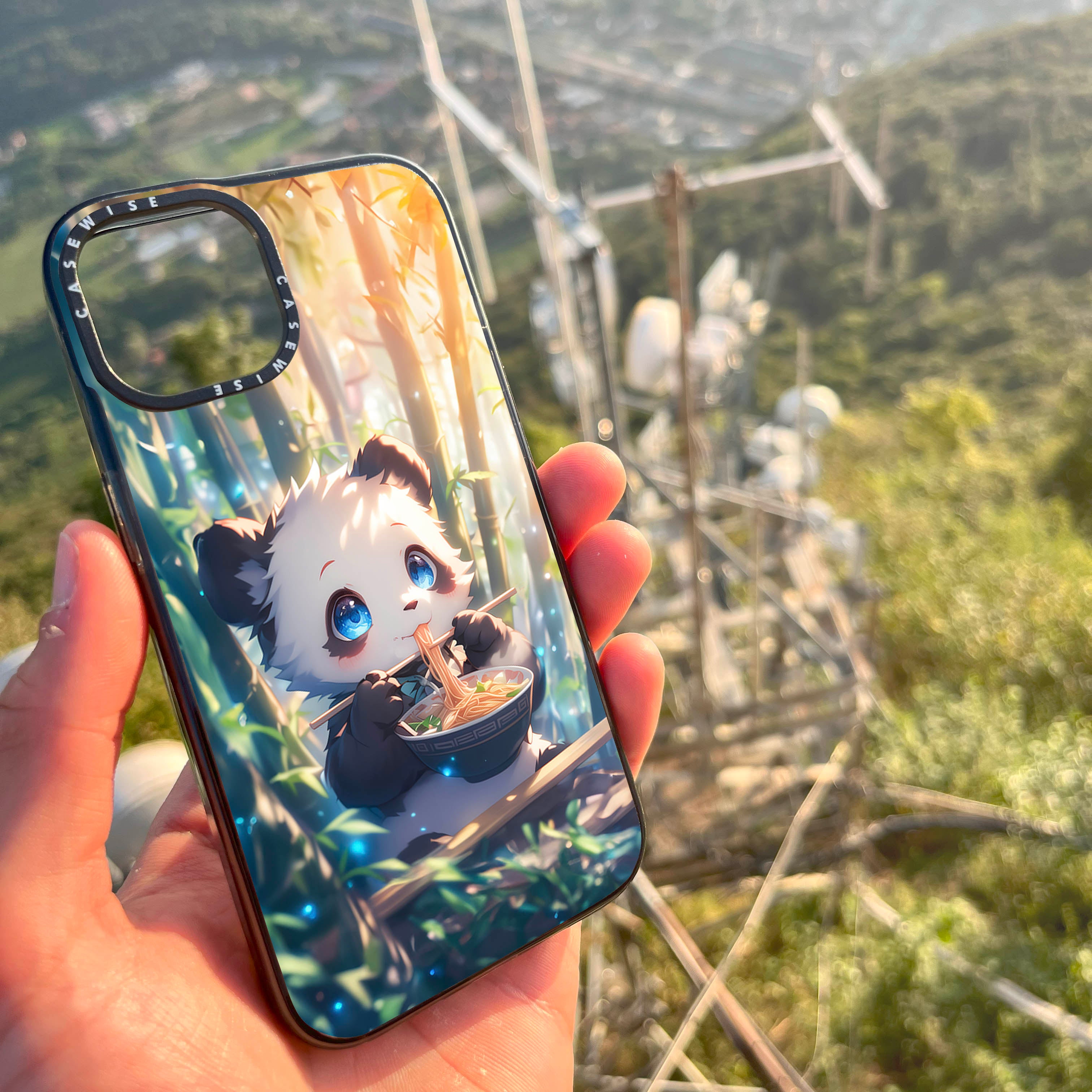 CASEWISE CASEWISE