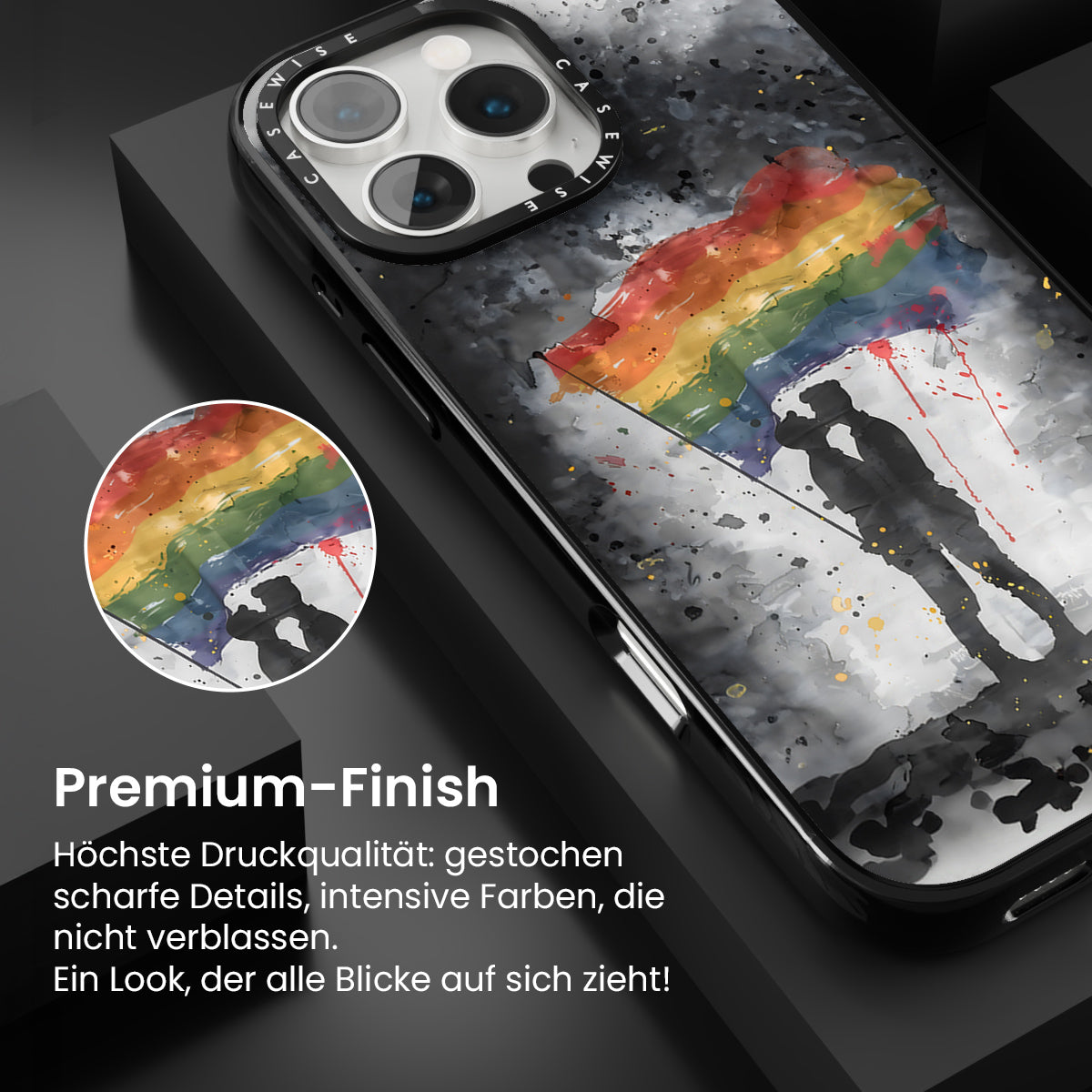 CASEWISE CASEWISE

Premium-Finish

Höchste Druckqualität: gestochen scharfe Details, intensive Farben, die nicht verblassen.
Ein Look, der alle Blicke auf sich zieht!