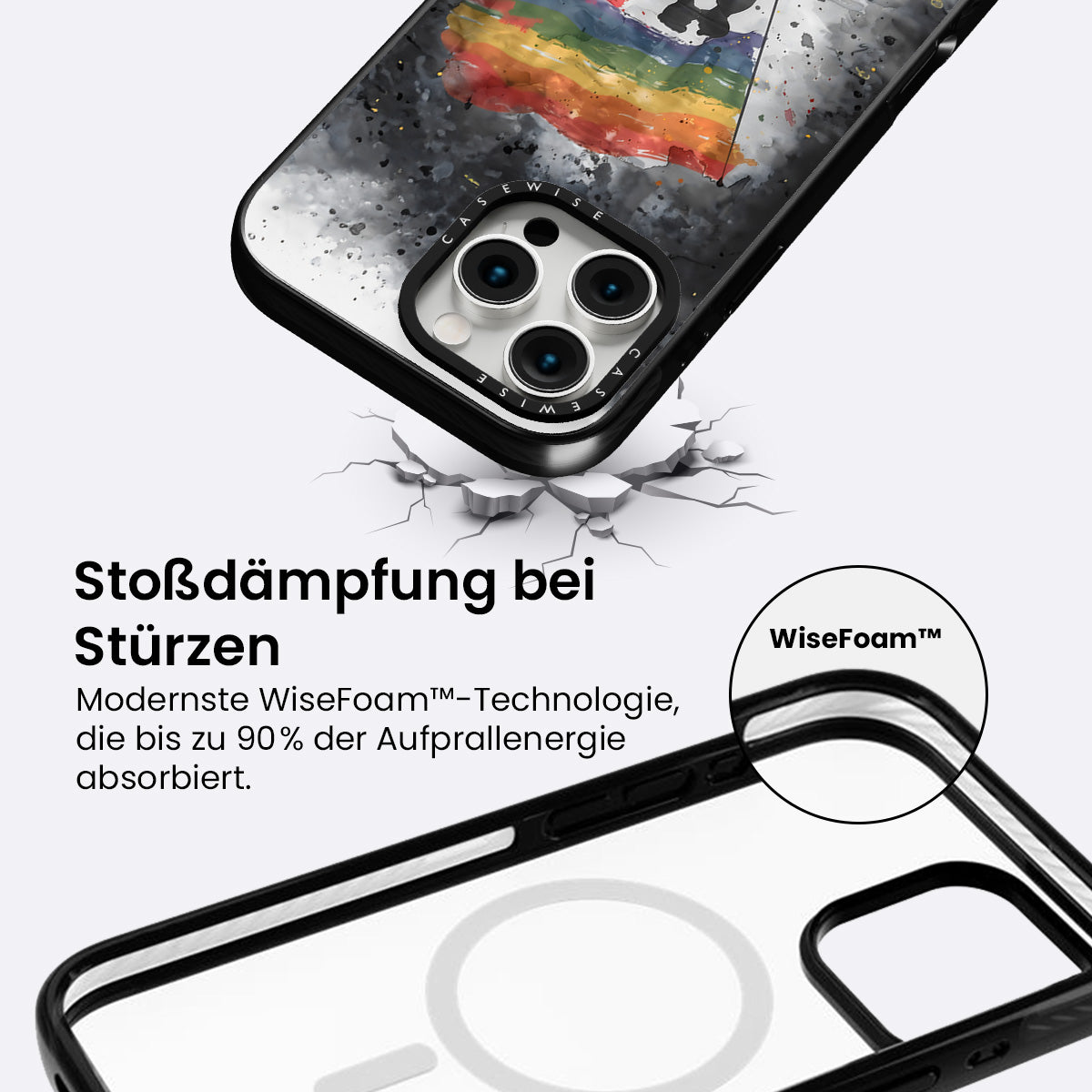 CASEWISE

CASEWISE

Stoßdämpfung bei Stürzen

Modernste WiseFoam™-Technologie, die bis zu 90% der Aufprallenergie absorbiert.

WiseFoam™