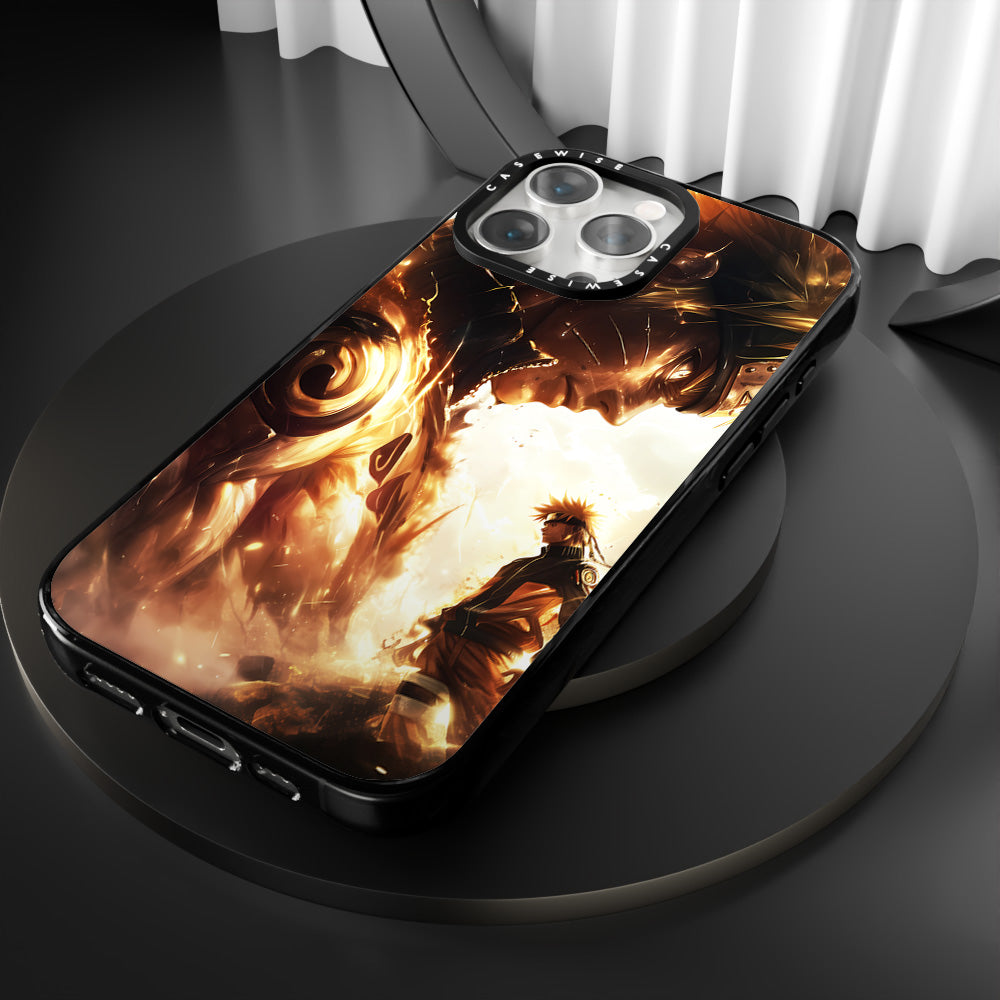 CASEWISE CASEWISE