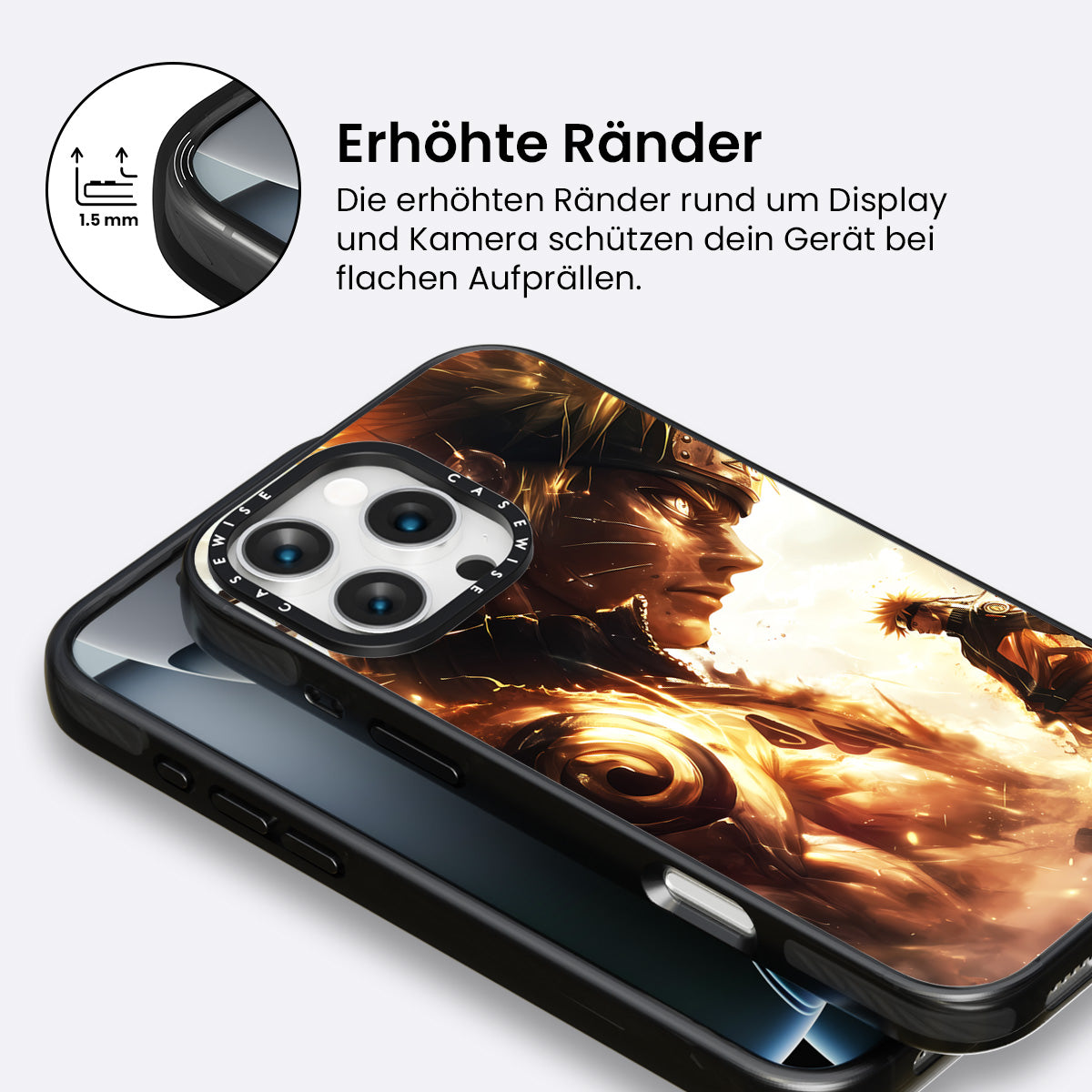 1.5 mm

Erhöhte Ränder

Die erhöhten Ränder rund um Display und Kamera schützen dein Gerät bei flachen Aufprällen.

CASEWISE CASEWISE