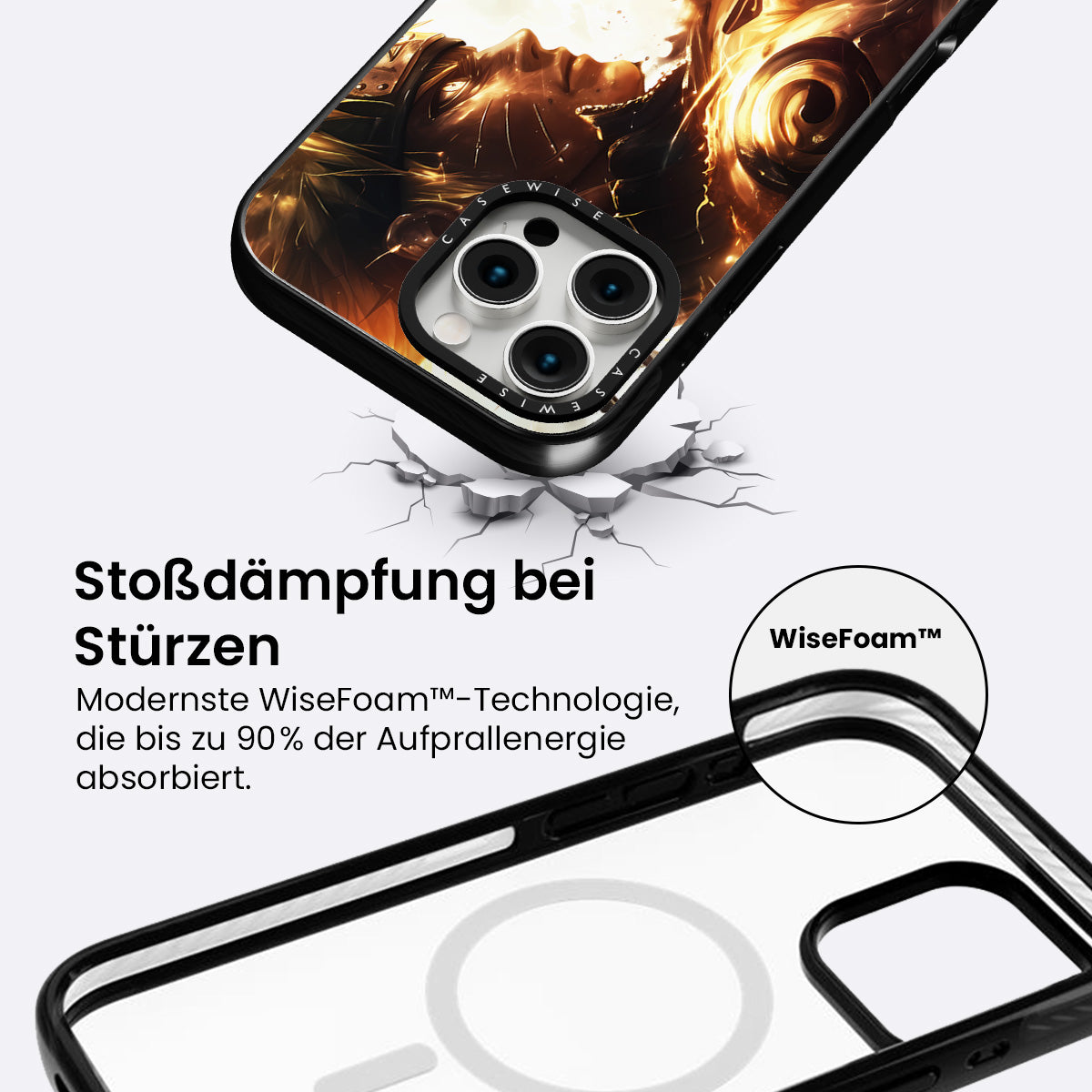 CASEWISE

CASEWISE

Stoßdämpfung bei Stürzen

Modernste WiseFoam™-Technologie, die bis zu 90% der Aufprallenergie absorbiert.

WiseFoam™