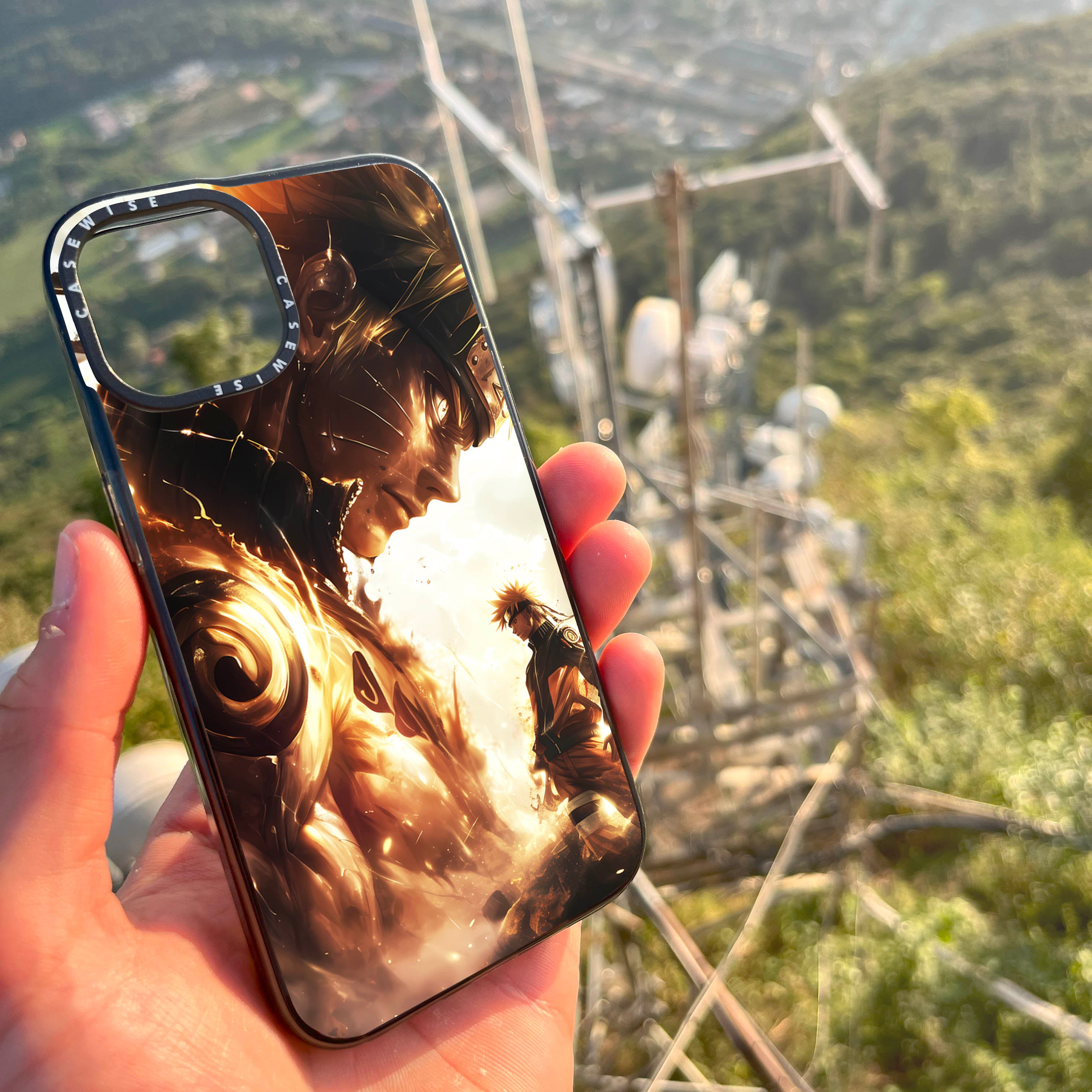 CASEWISE CASEWISE