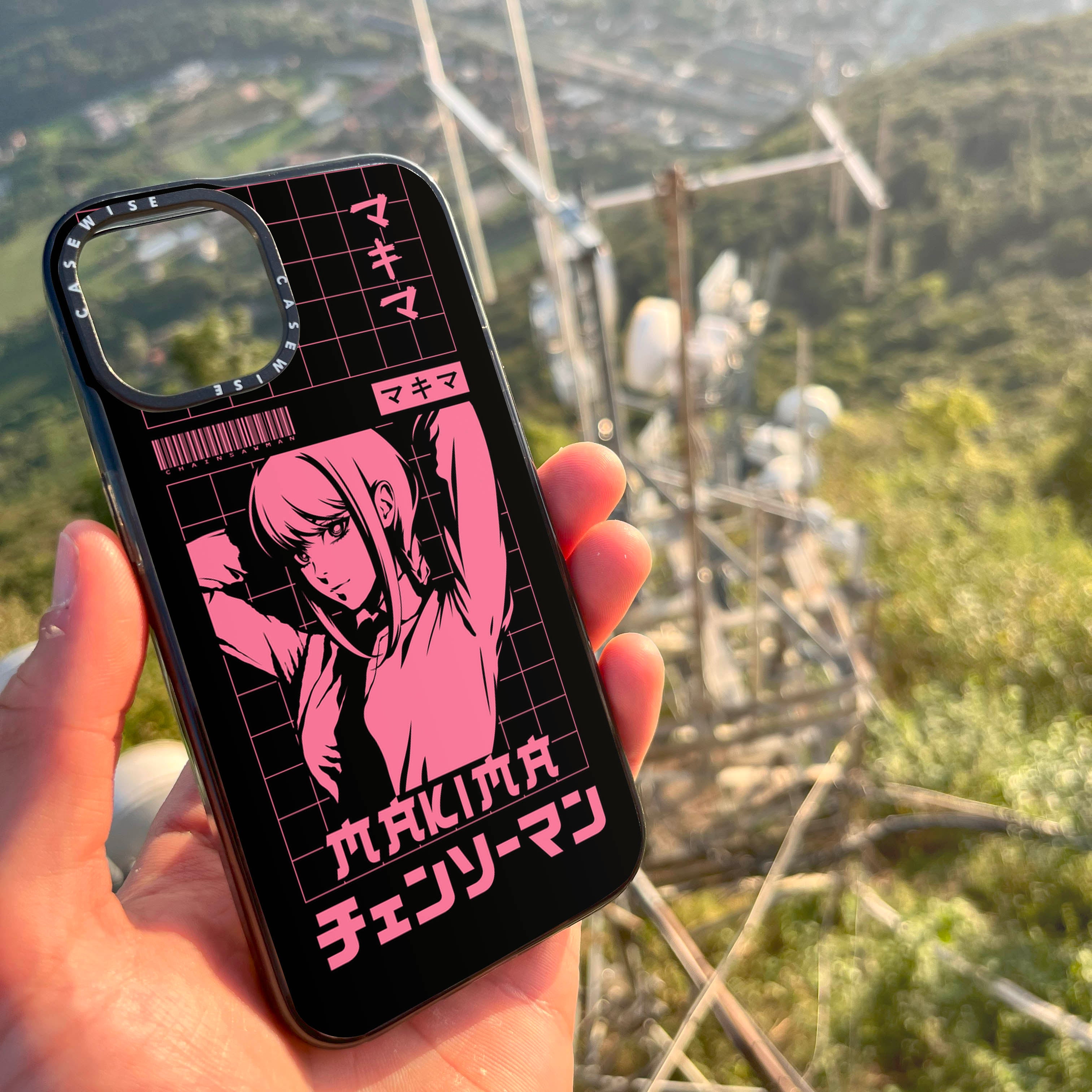 CASEWISE CASEWISE

マキマ

マキマ

CHAINSAWMAN

MAKIMA
チェンソーマン