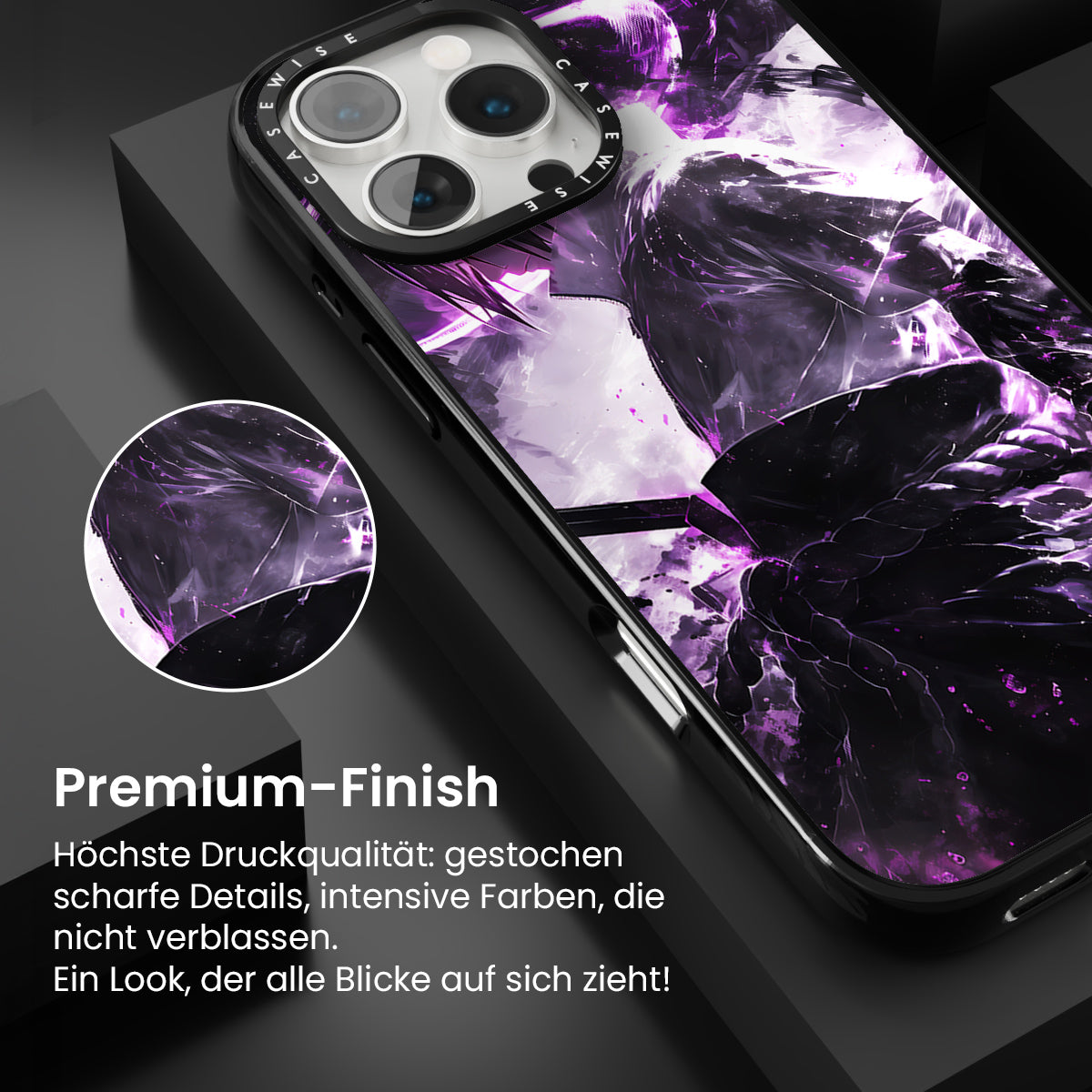 CASEWISE CASEWISE

Premium-Finish

Höchste Druckqualität: gestochen scharfe Details, intensive Farben, die nicht verblassen.
Ein Look, der alle Blicke auf sich zieht!