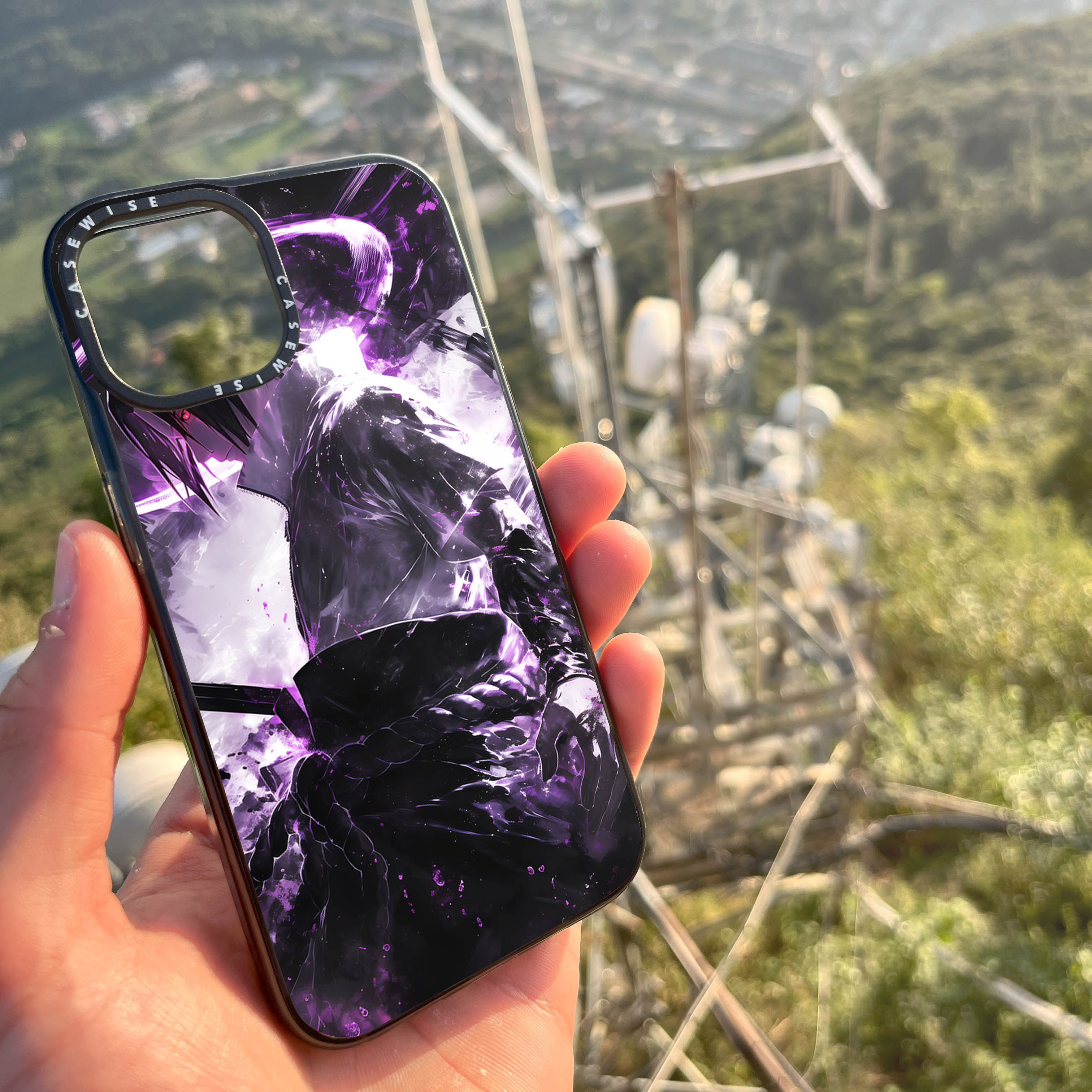 CASEWISE CASEWISE