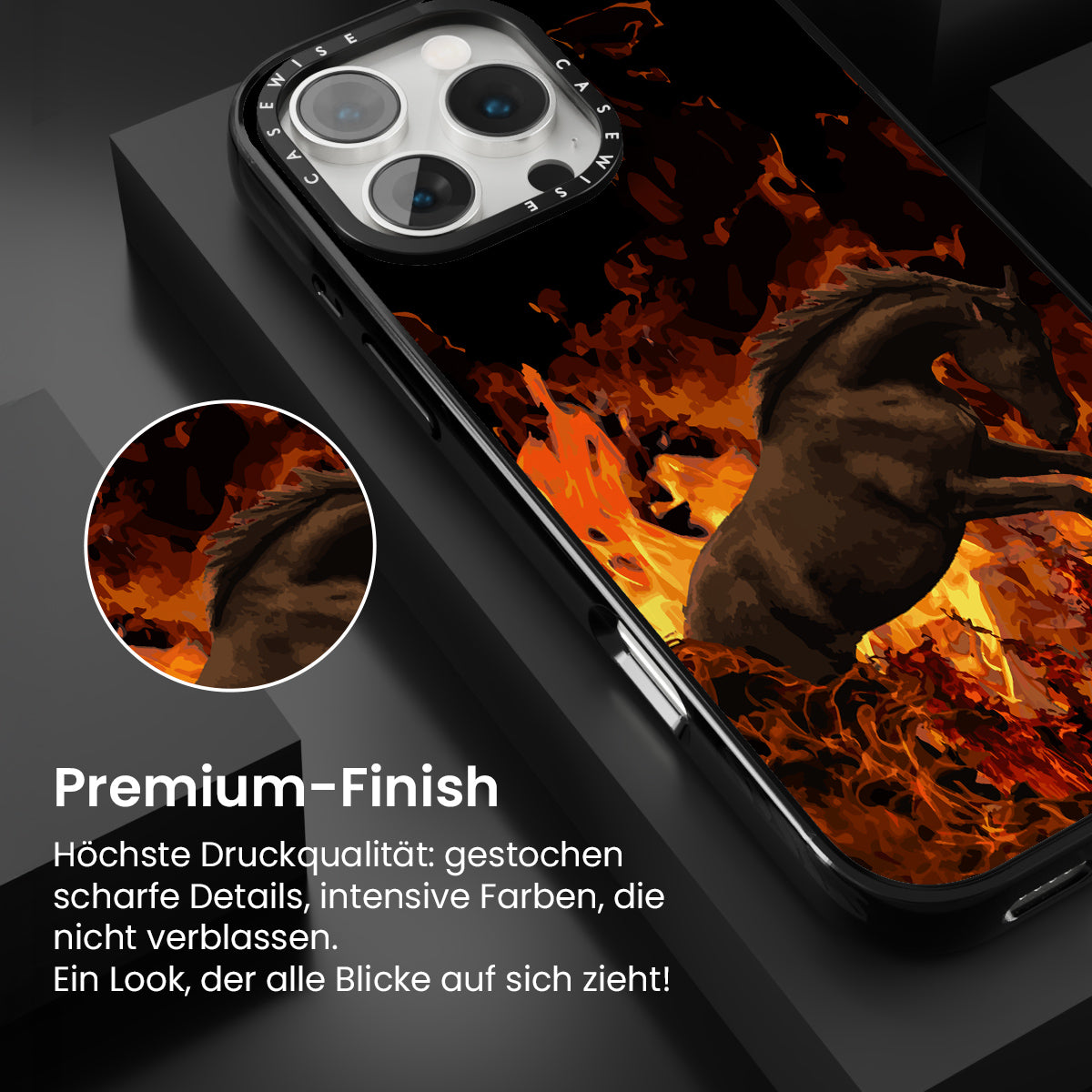 CASEWISE CASEWISE

Premium-Finish

Höchste Druckqualität: gestochen scharfe Details, intensive Farben, die nicht verblassen.
Ein Look, der alle Blicke auf sich zieht!