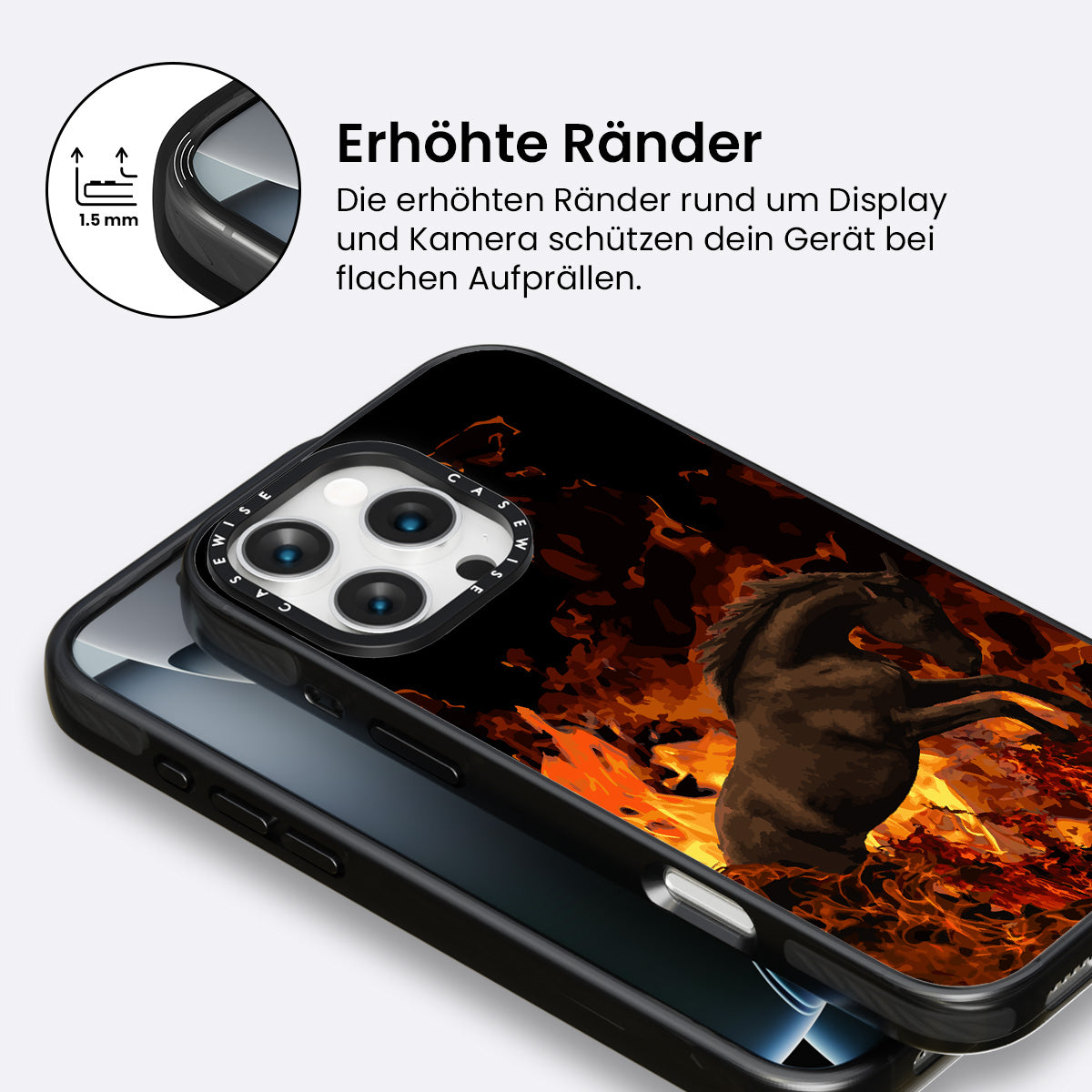 1.5 mm

Erhöhte Ränder

Die erhöhten Ränder rund um Display und Kamera schützen dein Gerät bei flachen Aufprällen.

CASEWISE CASEWISE