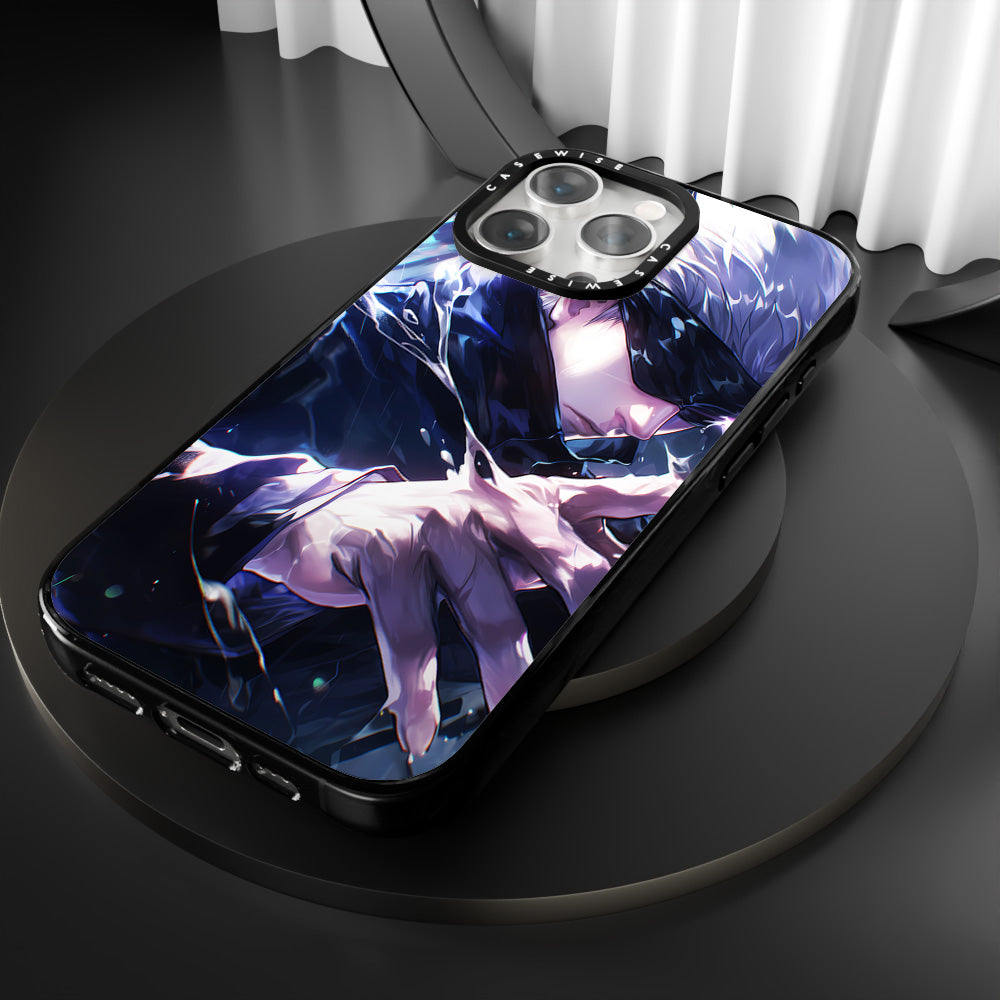 CASEWISE
CASEWISE