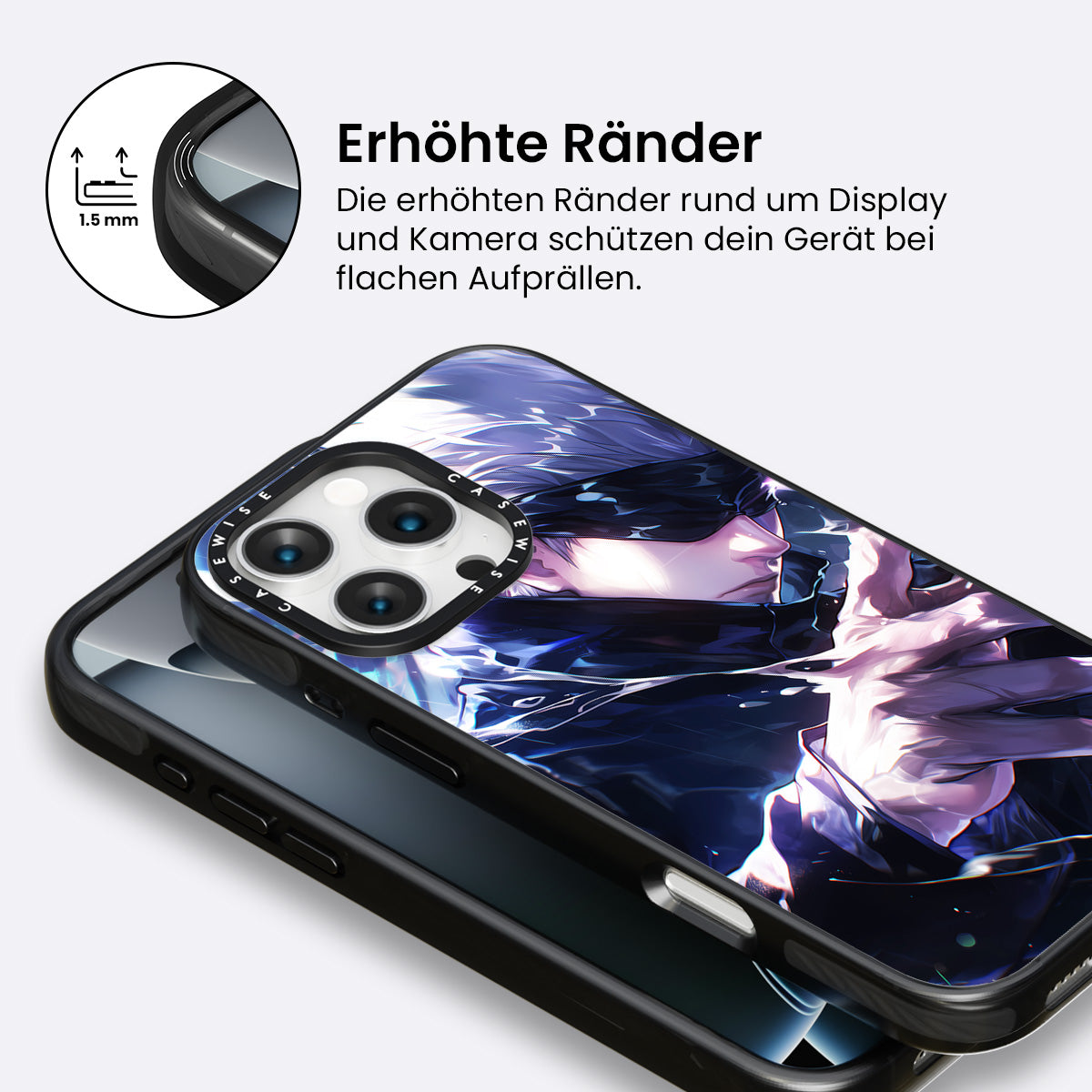 1.5 mm

Erhöhte Ränder

Die erhöhten Ränder rund um Display und Kamera schützen dein Gerät bei flachen Aufprällen.

CASEWISE CASEWISE