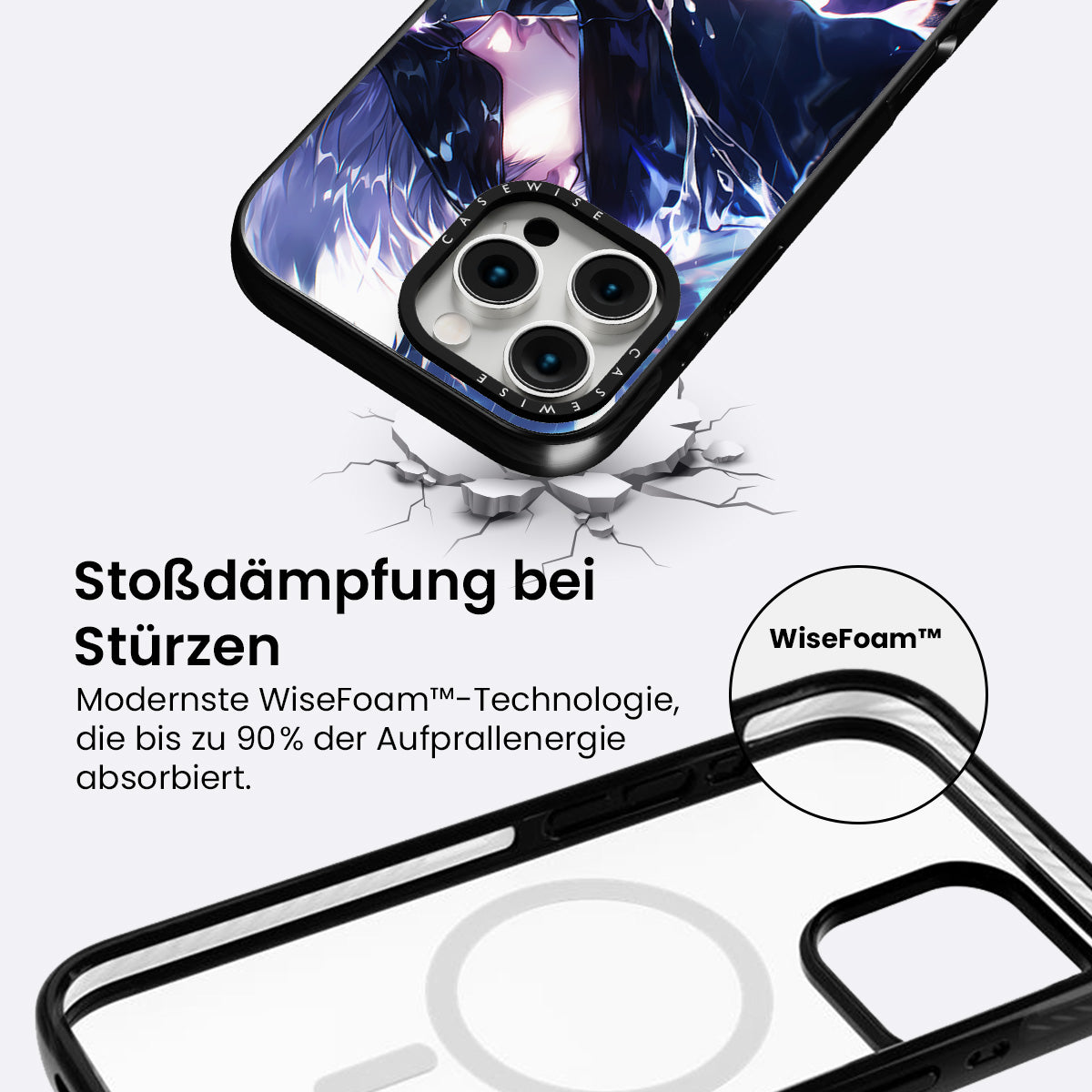 CASEWISE

CASEWISE

Stoßdämpfung bei Stürzen

Modernste WiseFoam™-Technologie, die bis zu 90% der Aufprallenergie absorbiert.

WiseFoam™