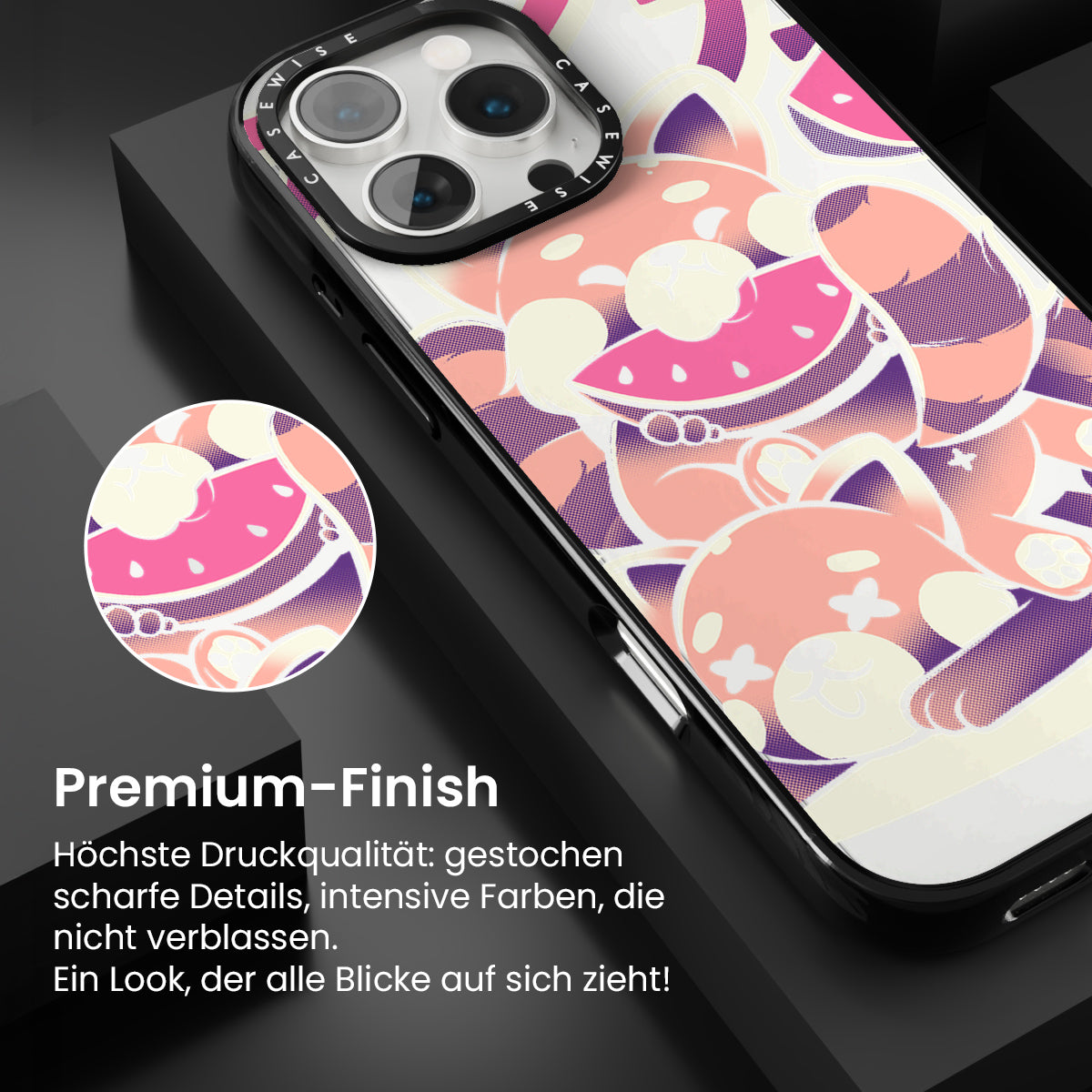 CASEWISE CASEWISE

Premium-Finish

Höchste Druckqualität: gestochen scharfe Details, intensive Farben, die nicht verblassen.
Ein Look, der alle Blicke auf sich zieht!