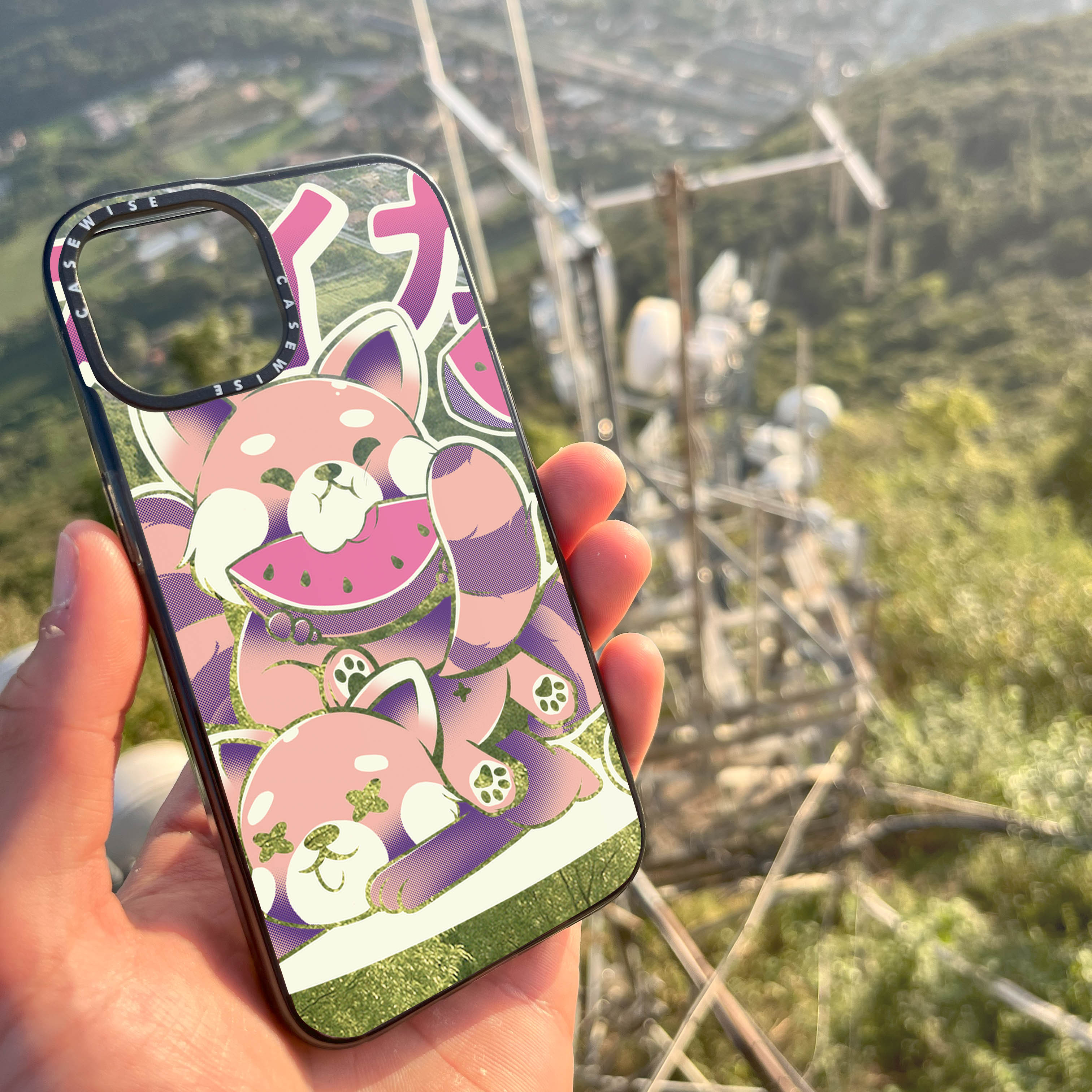 CASEWISE CASEWISE