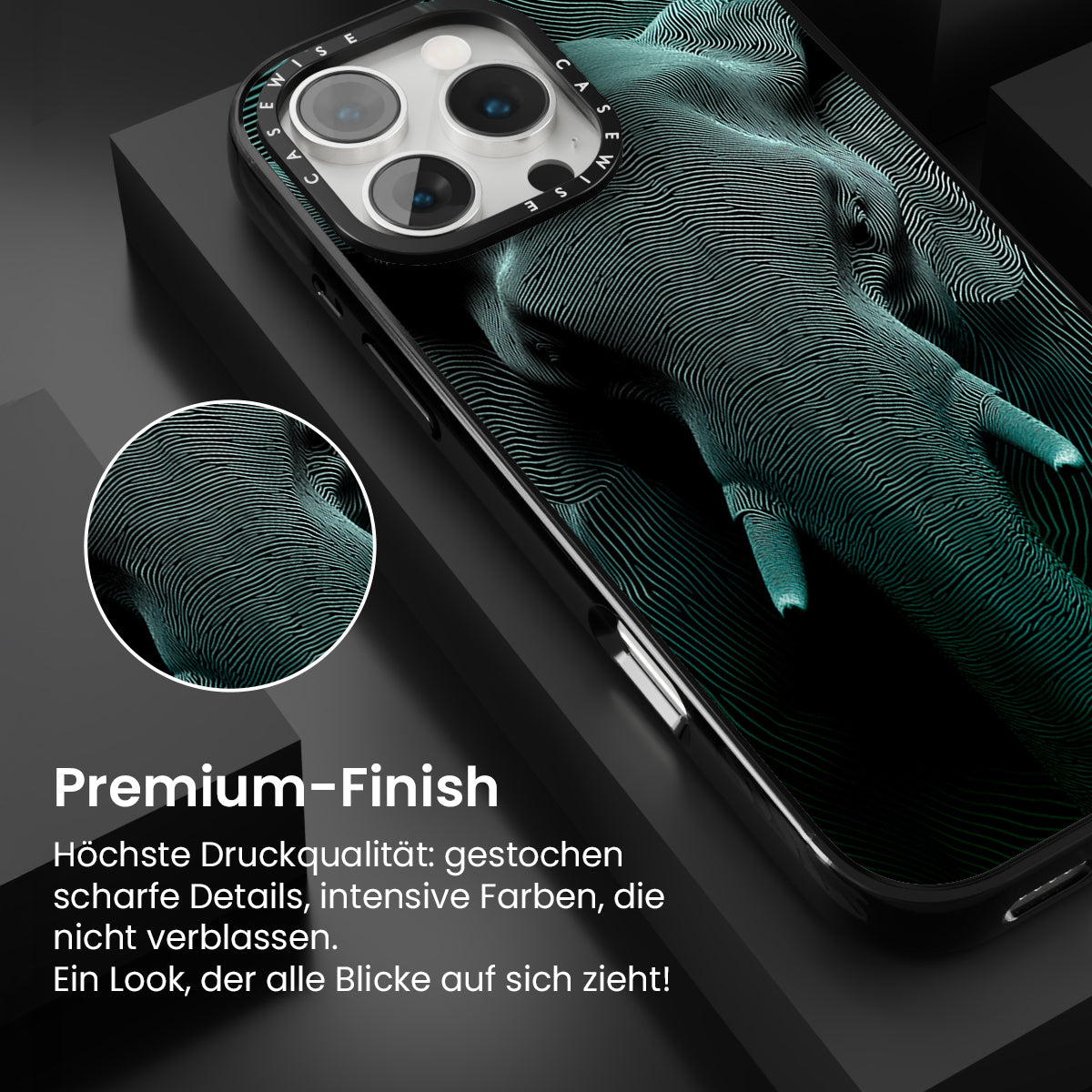 CASEWISE CASEWISE

Premium-Finish

Höchste Druckqualität: gestochen scharfe Details, intensive Farben, die nicht verblassen.
Ein Look, der alle Blicke auf sich zieht!