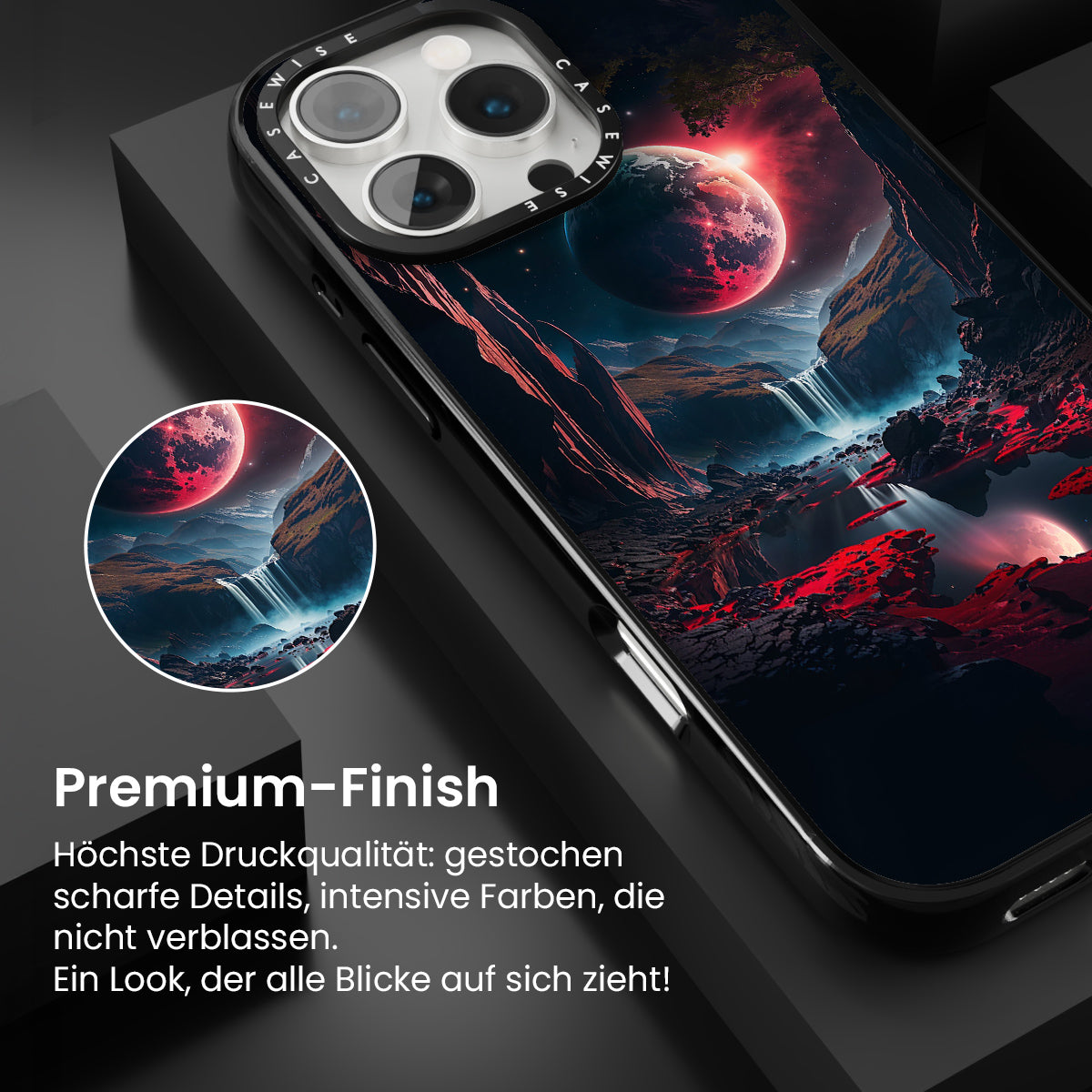 CASEWISE CASEWISE

Premium-Finish

Höchste Druckqualität: gestochen scharfe Details, intensive Farben, die nicht verblassen.
Ein Look, der alle Blicke auf sich zieht!