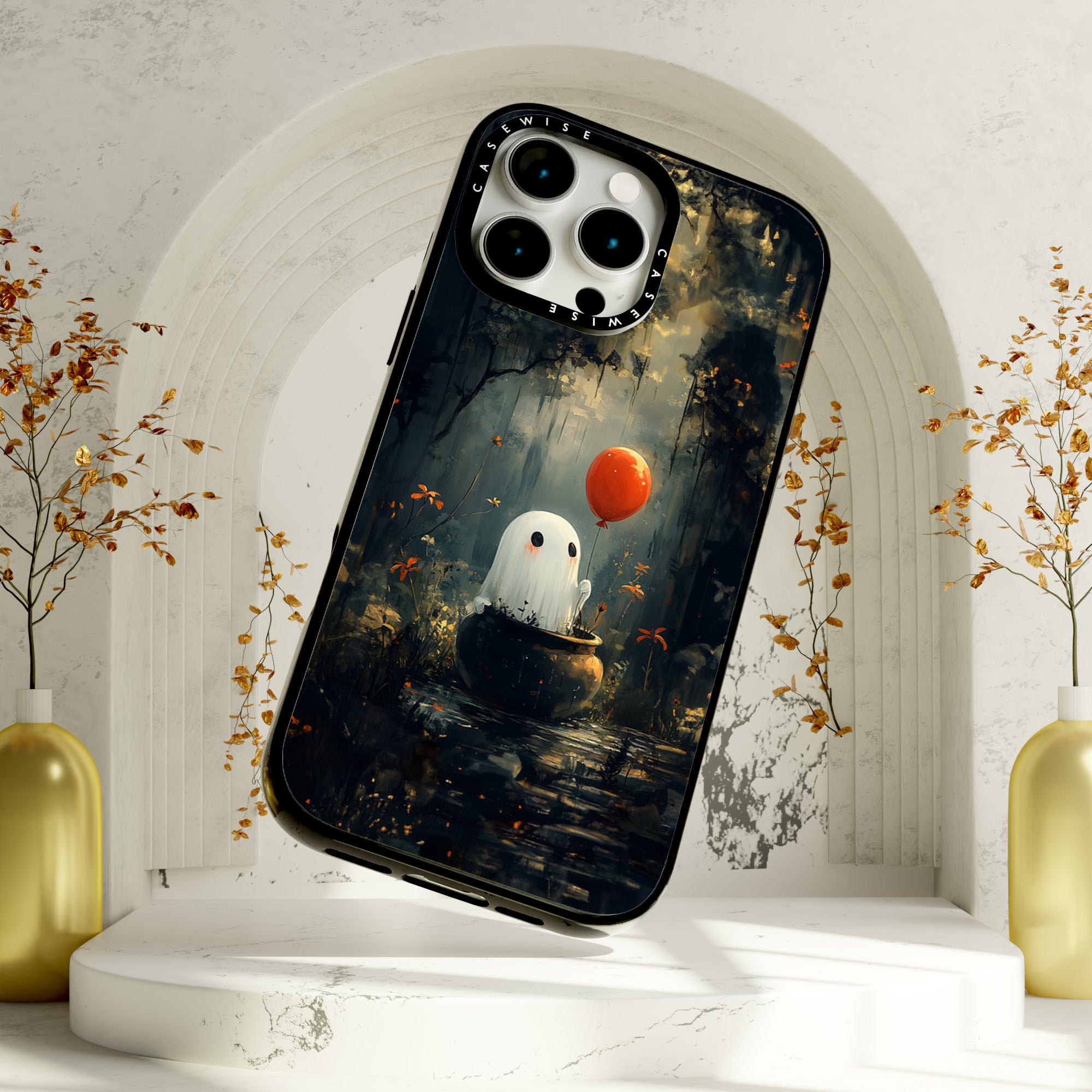 CASEWISE
CASEWISE