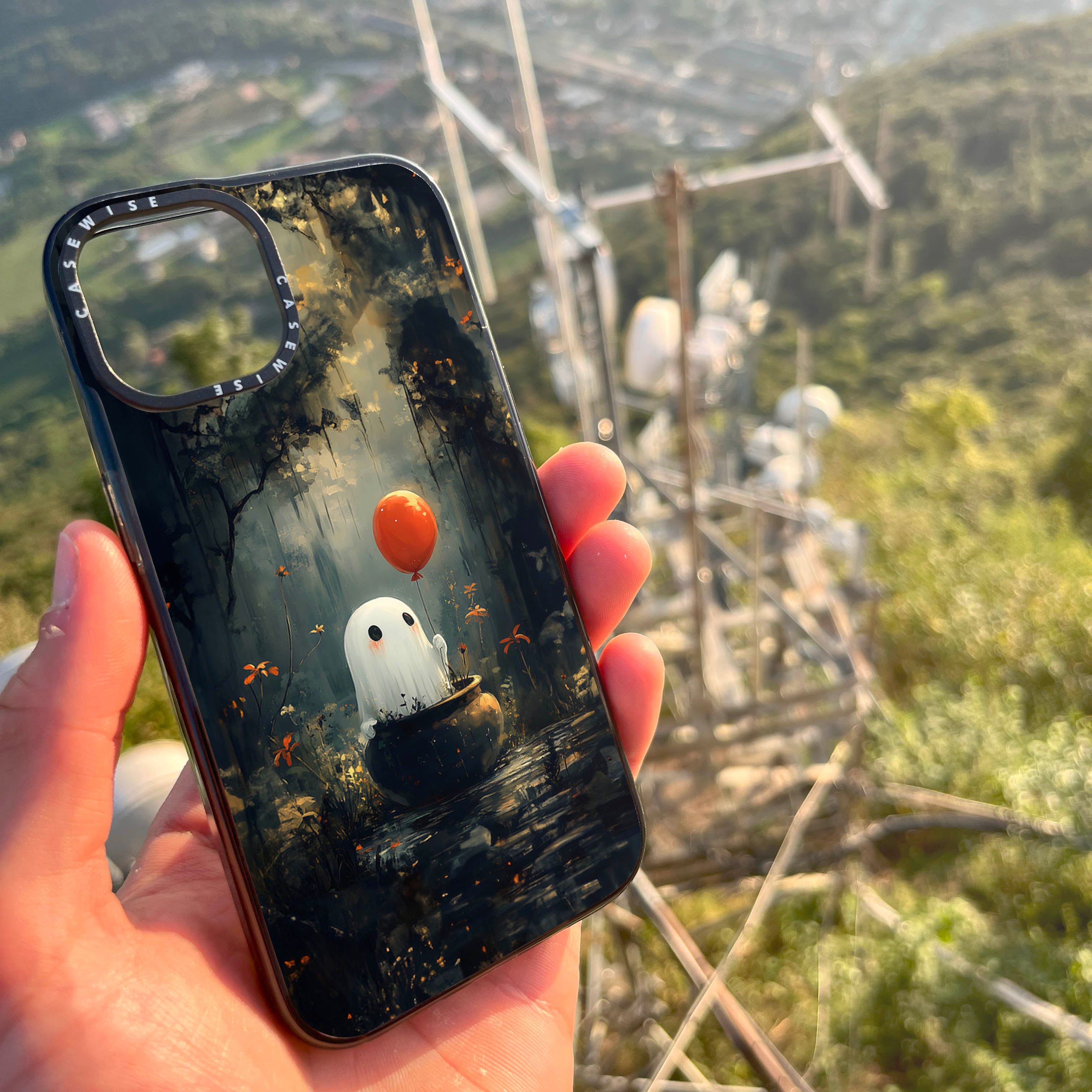 CASEWISE CASEWISE