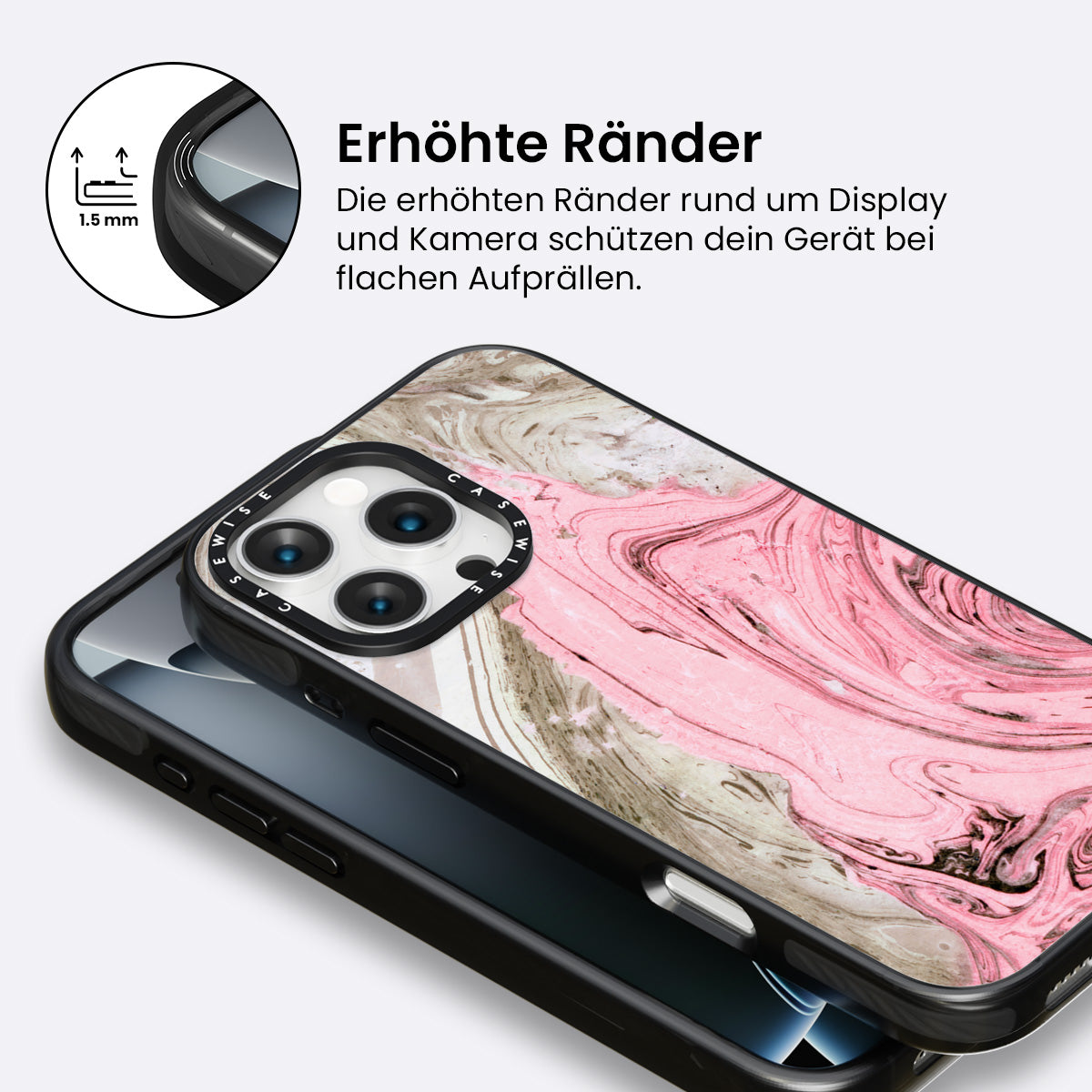 1.5 mm

Erhöhte Ränder

Die erhöhten Ränder rund um Display und Kamera schützen dein Gerät bei flachen Aufprällen.

CASEWISE CASEWISE