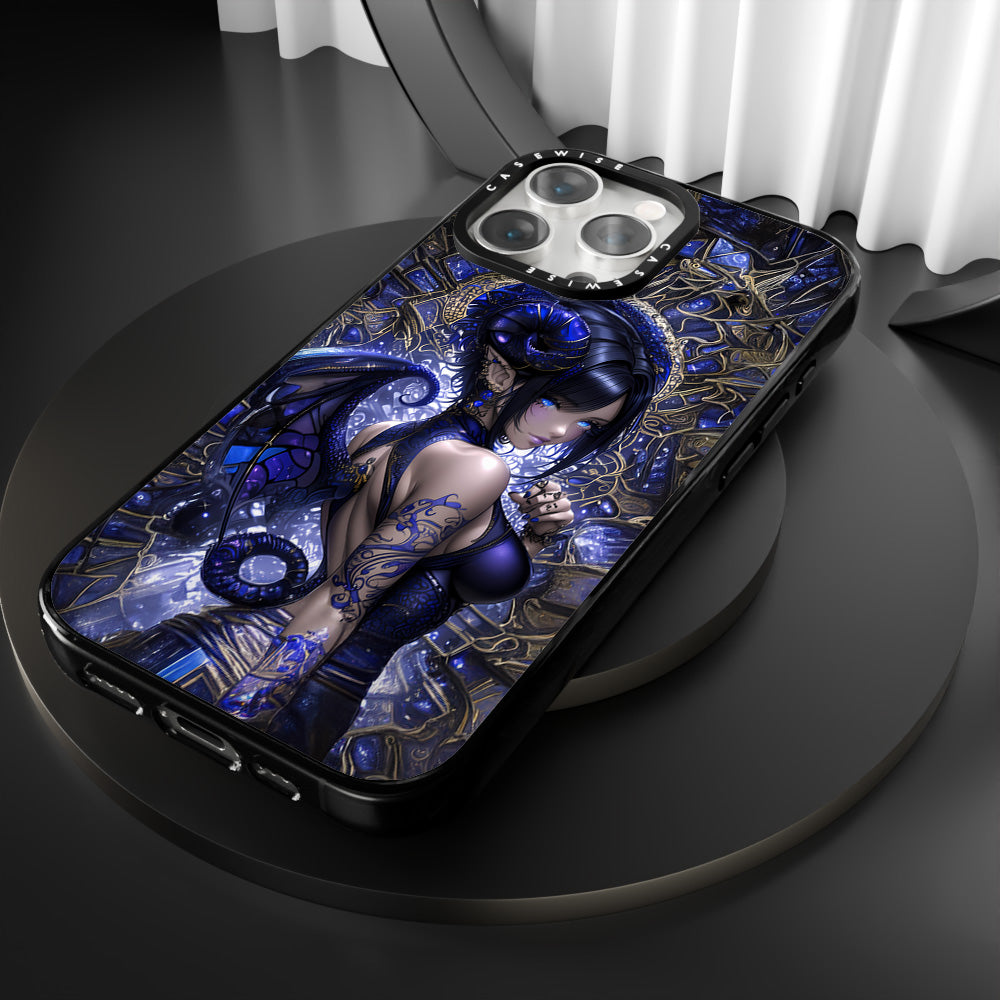 CASEWISE CASEWISE