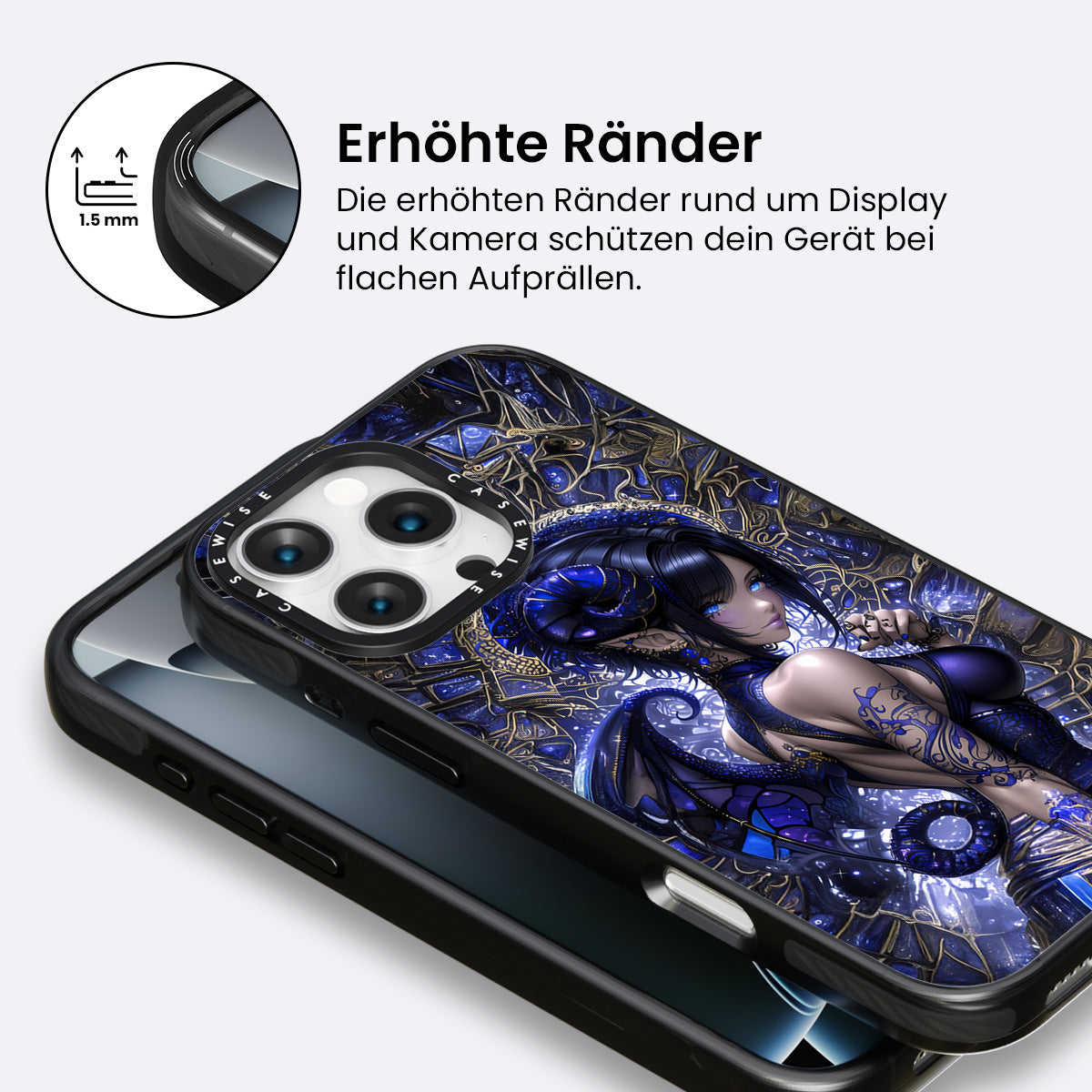 1.5 mm

Erhöhte Ränder

Die erhöhten Ränder rund um Display und Kamera schützen dein Gerät bei flachen Aufprällen.

CASEWISE CASEWISE