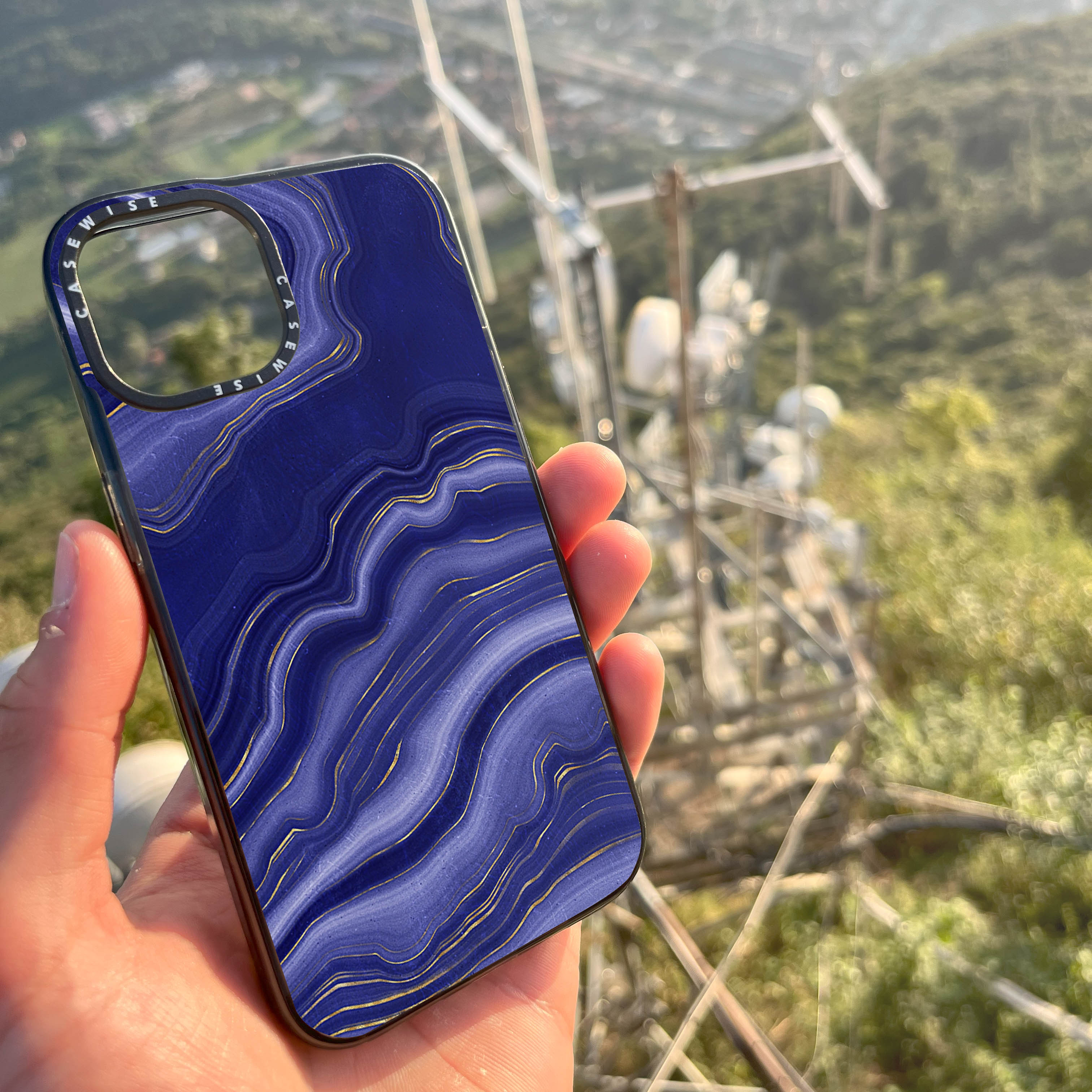 CASEWISE CASEWISE