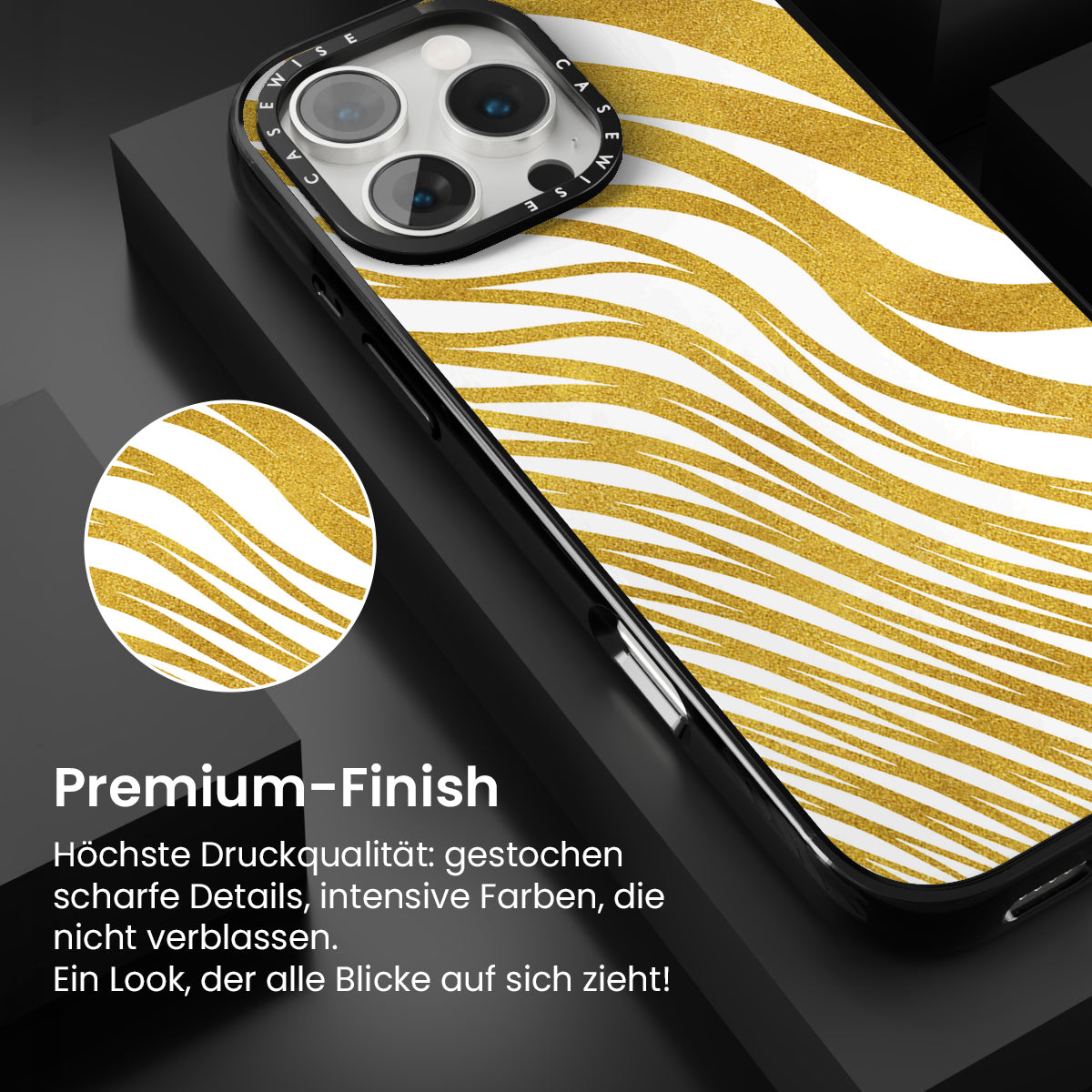 CASEWISE CASEWISE

Premium-Finish

Höchste Druckqualität: gestochen scharfe Details, intensive Farben, die nicht verblassen.
Ein Look, der alle Blicke auf sich zieht!