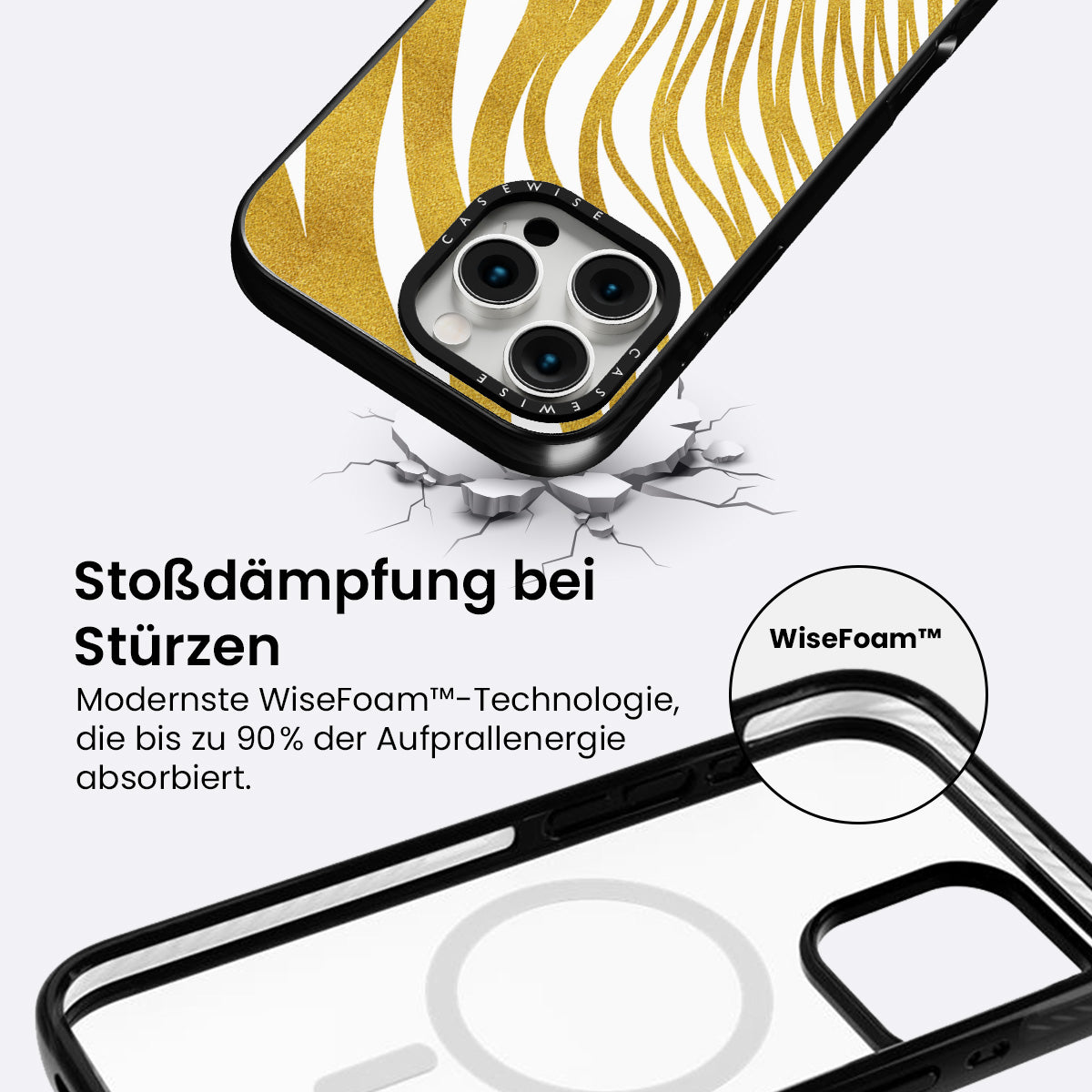 CASEWISE

CASEWISE

Stoßdämpfung bei Stürzen

Modernste WiseFoam™-Technologie, die bis zu 90% der Aufprallenergie absorbiert.

WiseFoam™