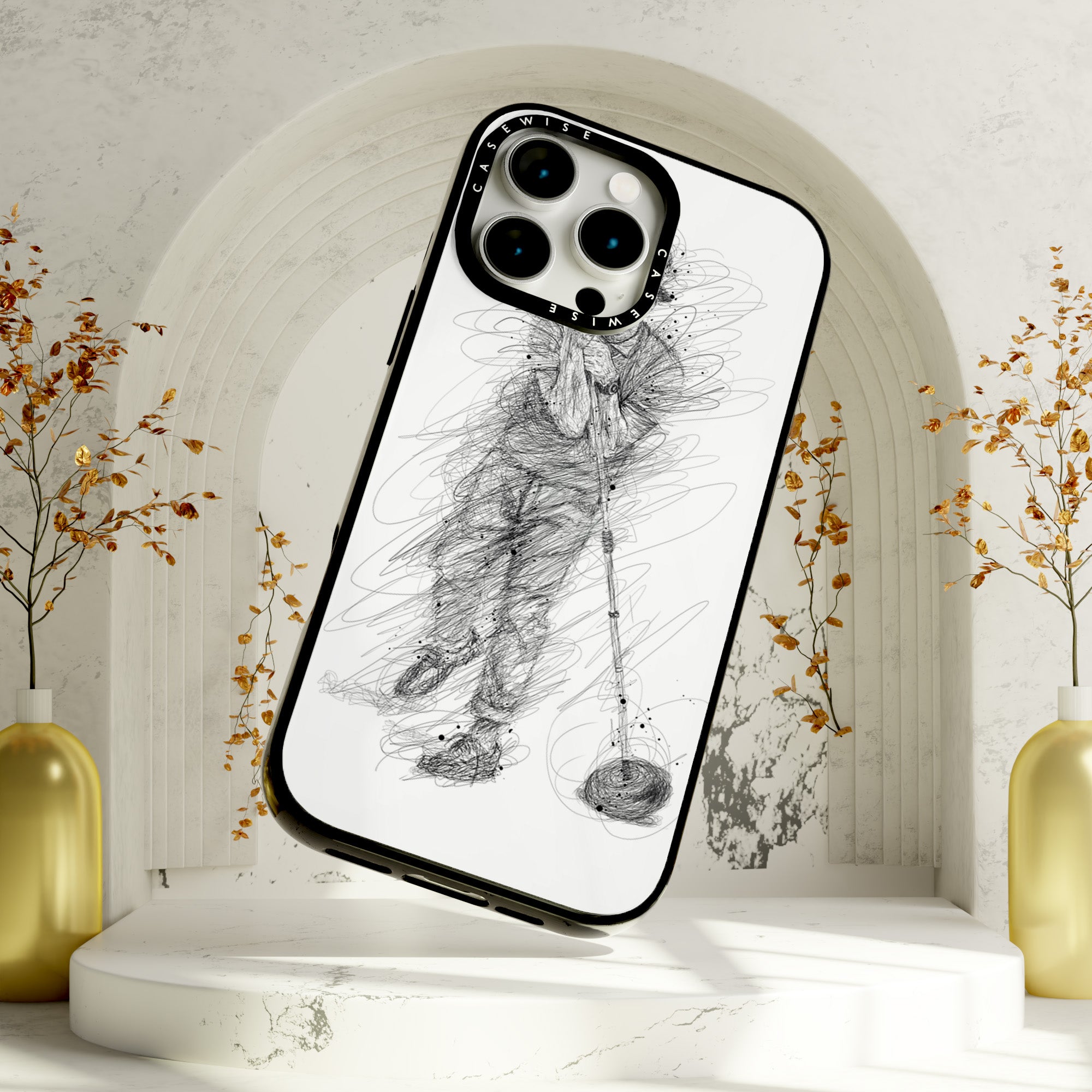 CASEWISE

CASEWISE