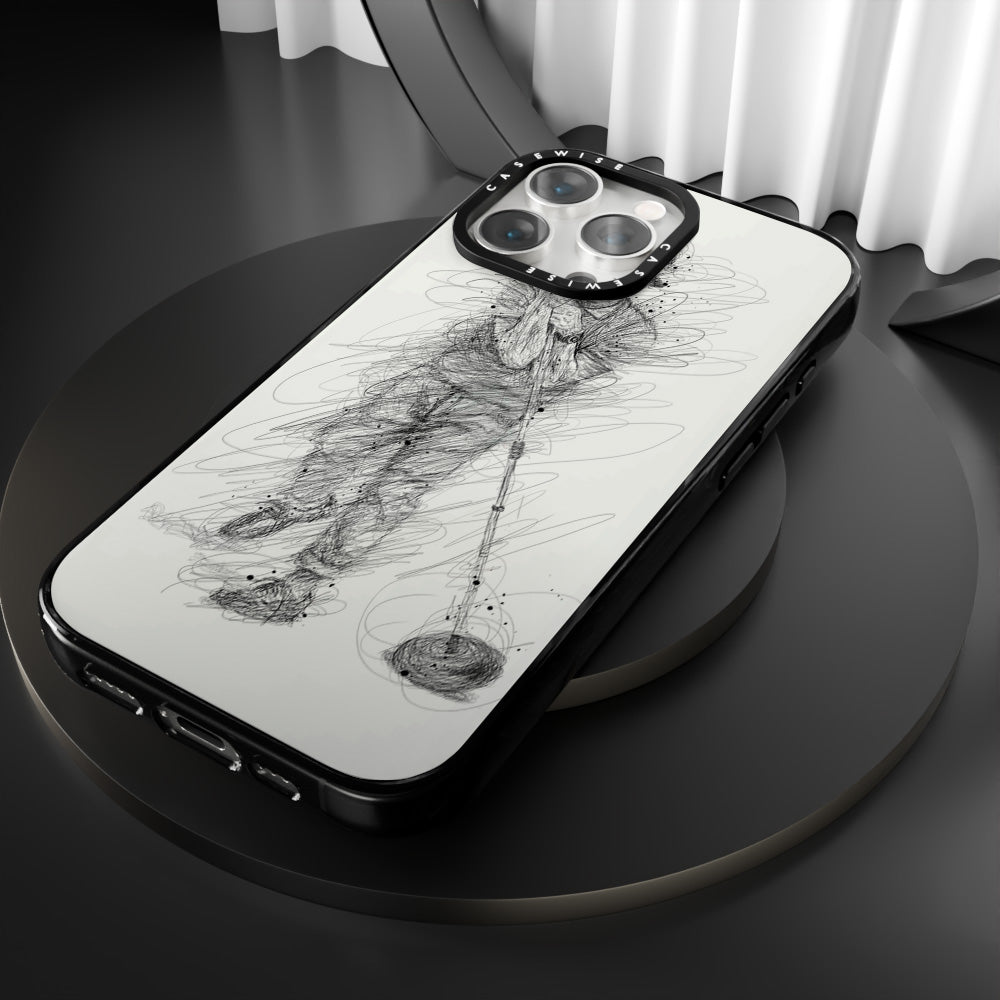 CASEWISE
CASEWISE