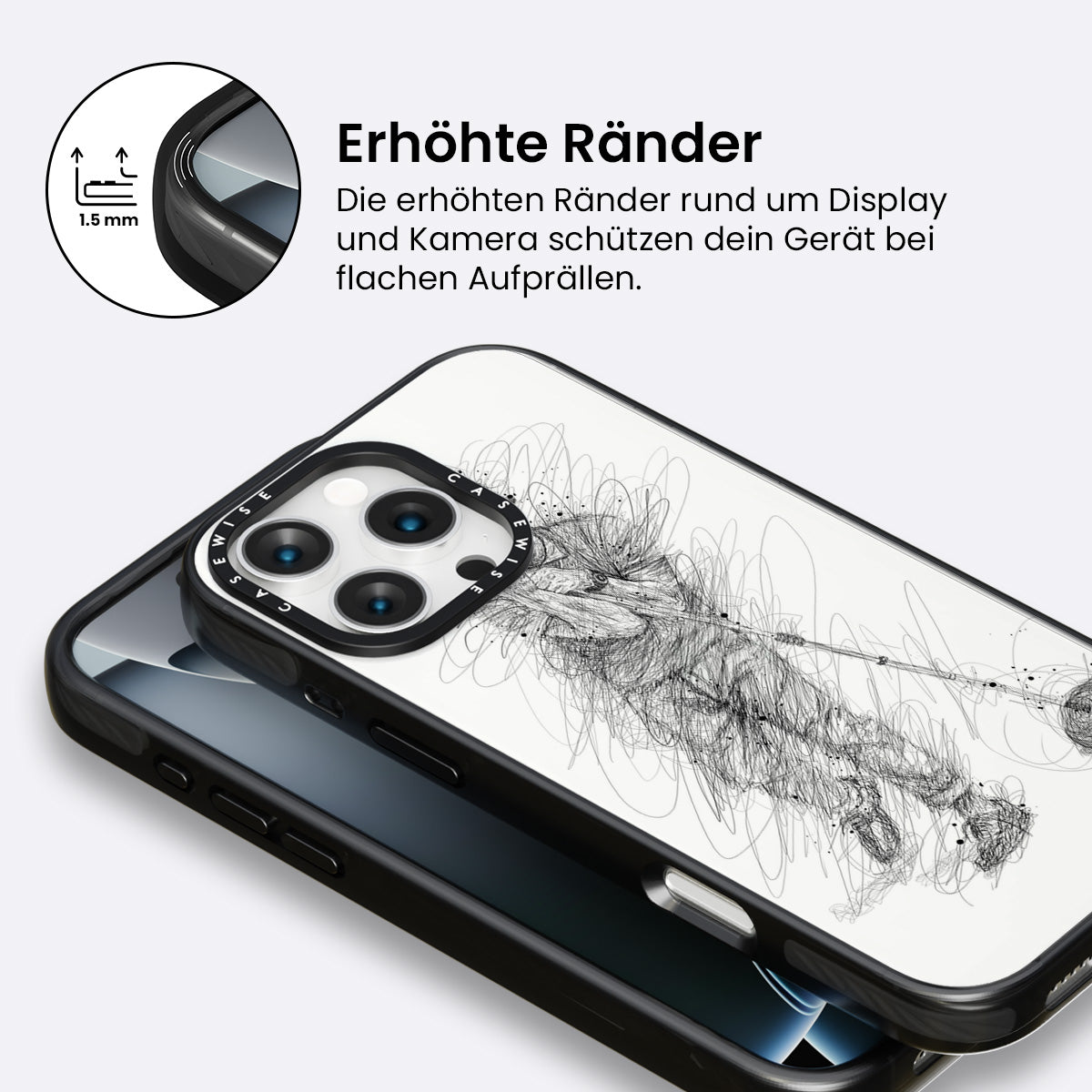 1.5 mm

Erhöhte Ränder

Die erhöhten Ränder rund um Display und Kamera schützen dein Gerät bei flachen Aufprällen.

CASEWISE CASEWISE