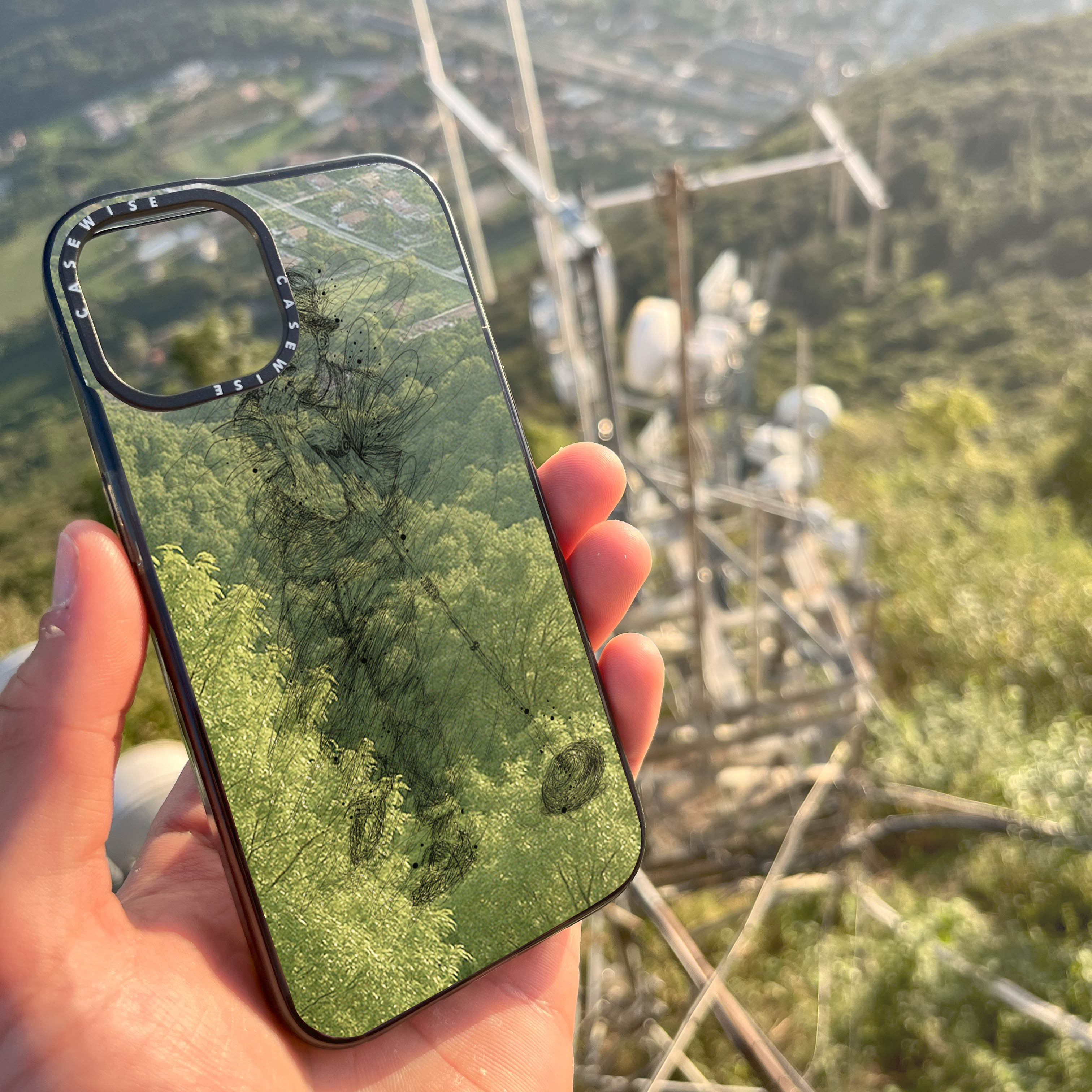 CASEWISE
CASEWISE