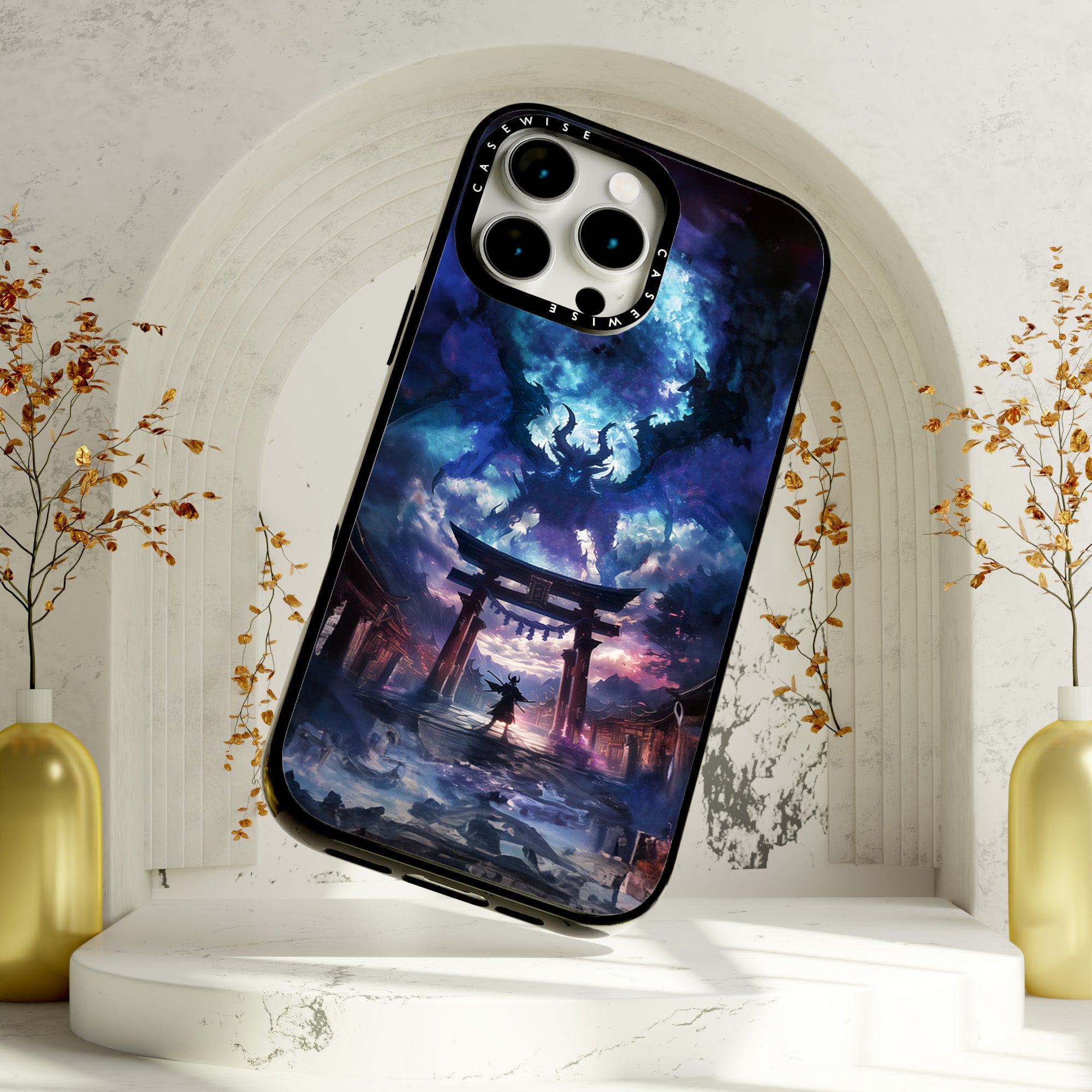 CASEWISE CASEWISE