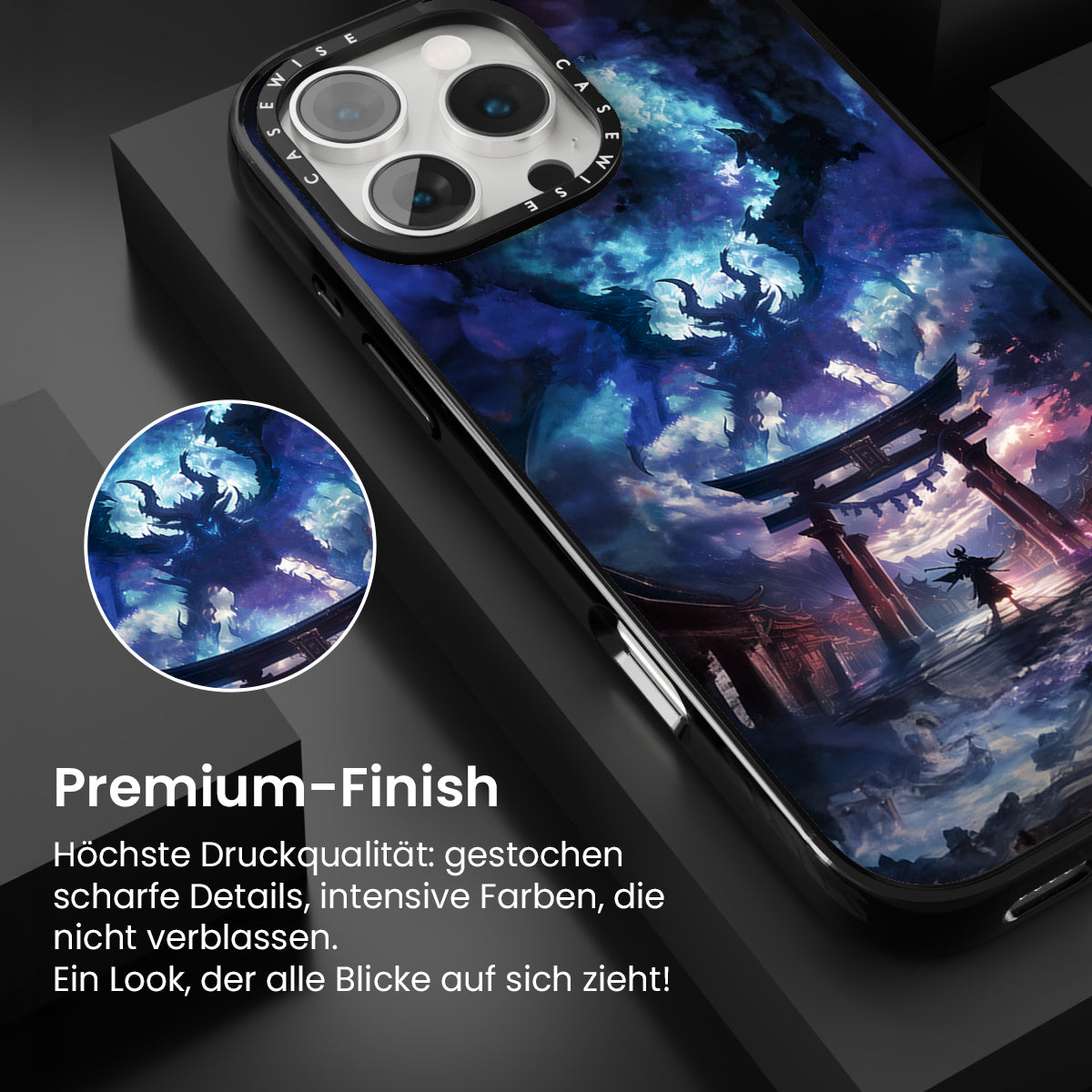 CASEWISE CASEWISE

Premium-Finish

Höchste Druckqualität: gestochen scharfe Details, intensive Farben, die nicht verblassen.
Ein Look, der alle Blicke auf sich zieht!