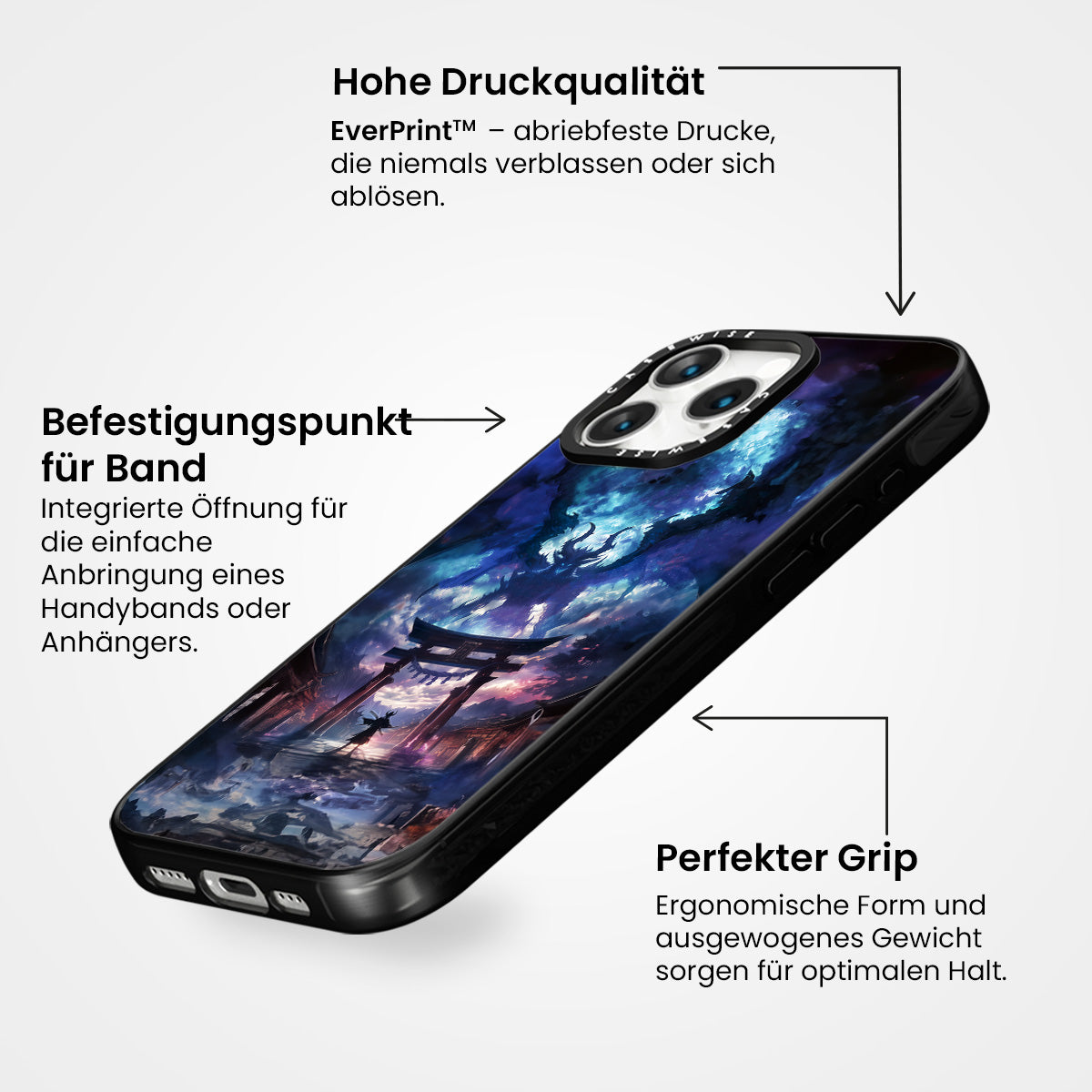 Hohe Druckqualität

EverPrint™ – abriebfeste Drucke, die niemals verblassen oder sich ablösen.

Befestigungspunkt für Band

Integrierte Öffnung für die einfache Anbringung eines Handybands oder Anhängers.

CASEWISE

CASEWISE

Perfekter Grip

Ergonomische Form und ausgewogenes Gewicht sorgen für optimalen Halt.