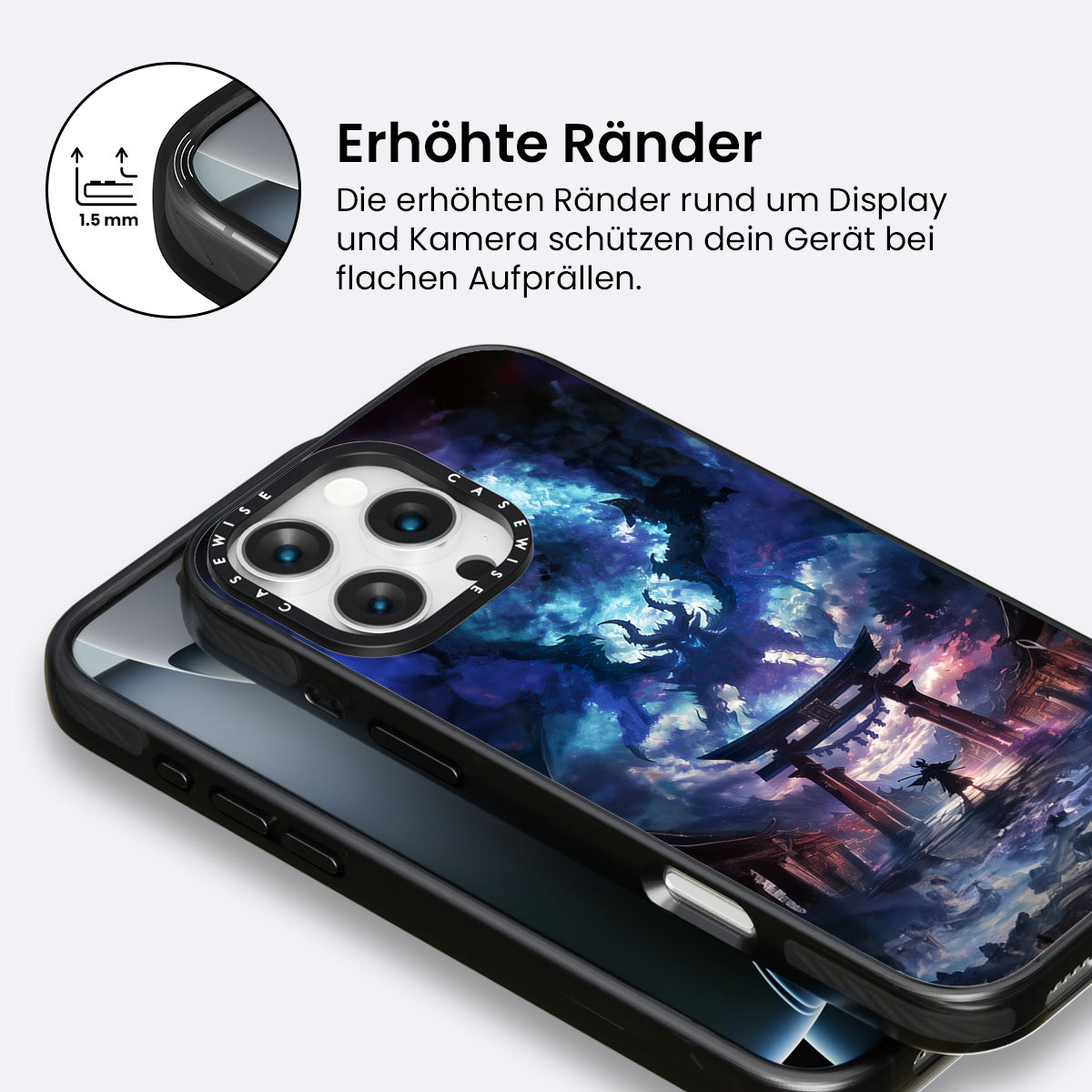 1.5 mm

Erhöhte Ränder

Die erhöhten Ränder rund um Display und Kamera schützen dein Gerät bei flachen Aufprällen.

CASEWISE CASEWISE