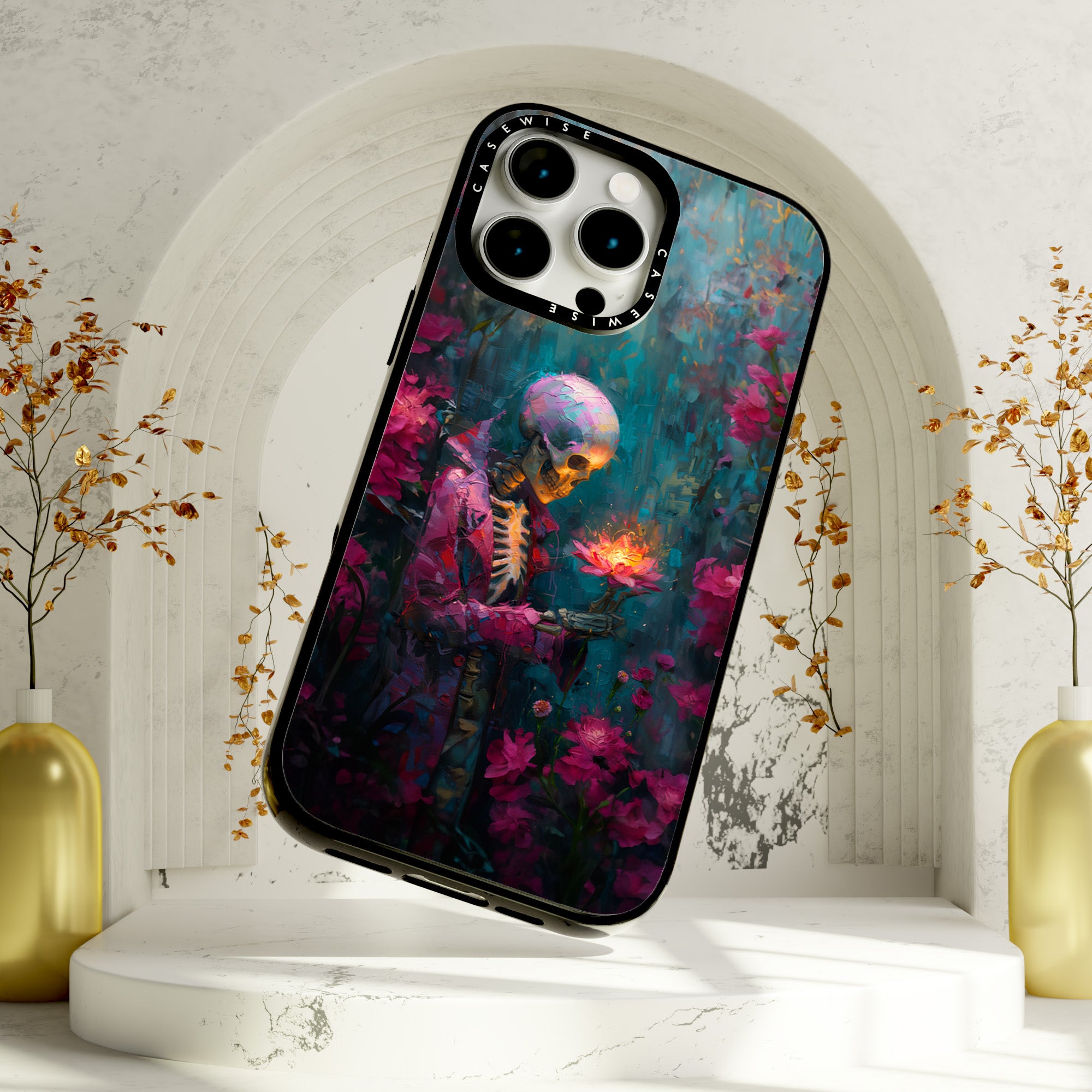 CASEWISE
CASEWISE