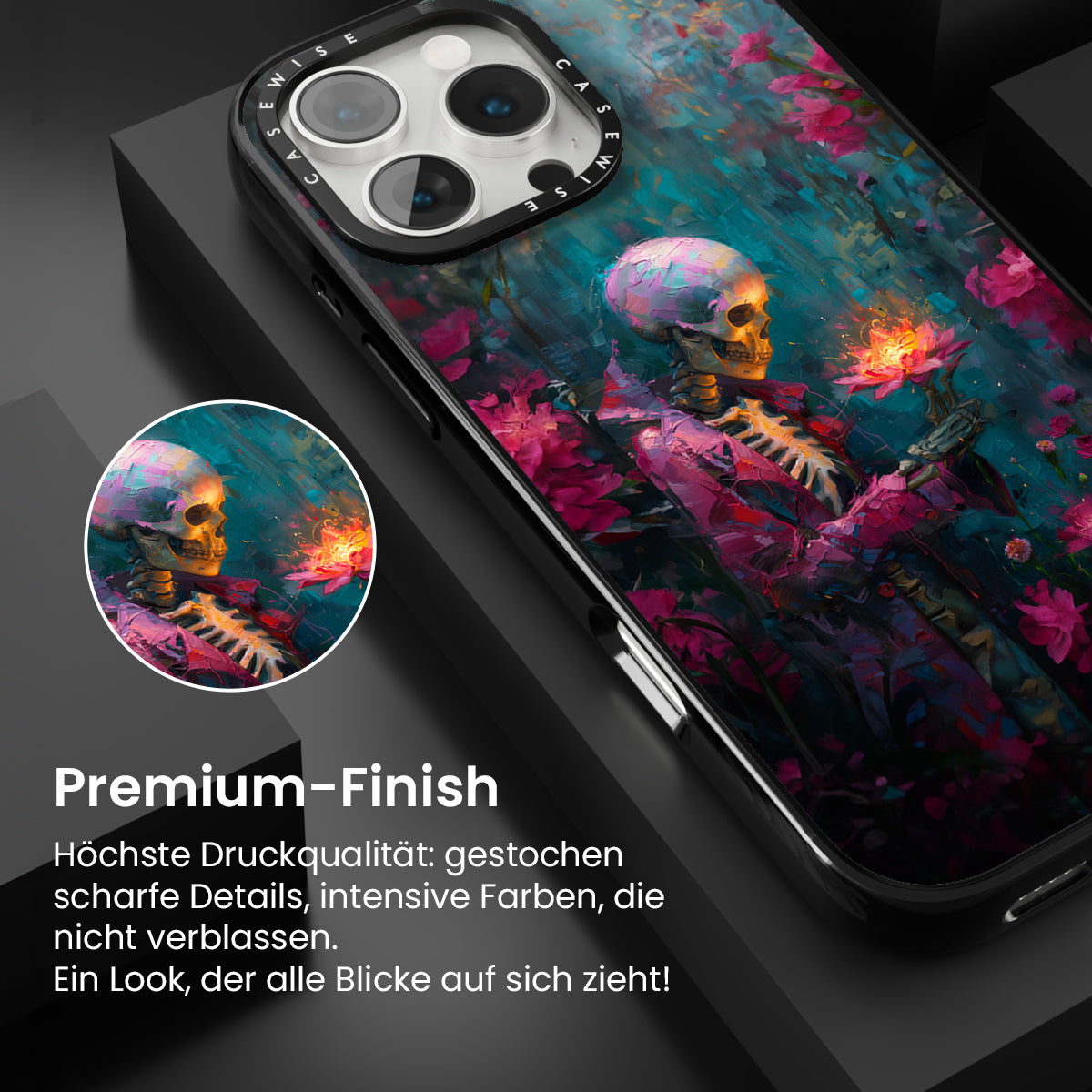 CASEWISE CASEWISE

Premium-Finish

Höchste Druckqualität: gestochen scharfe Details, intensive Farben, die nicht verblassen.
Ein Look, der alle Blicke auf sich zieht!