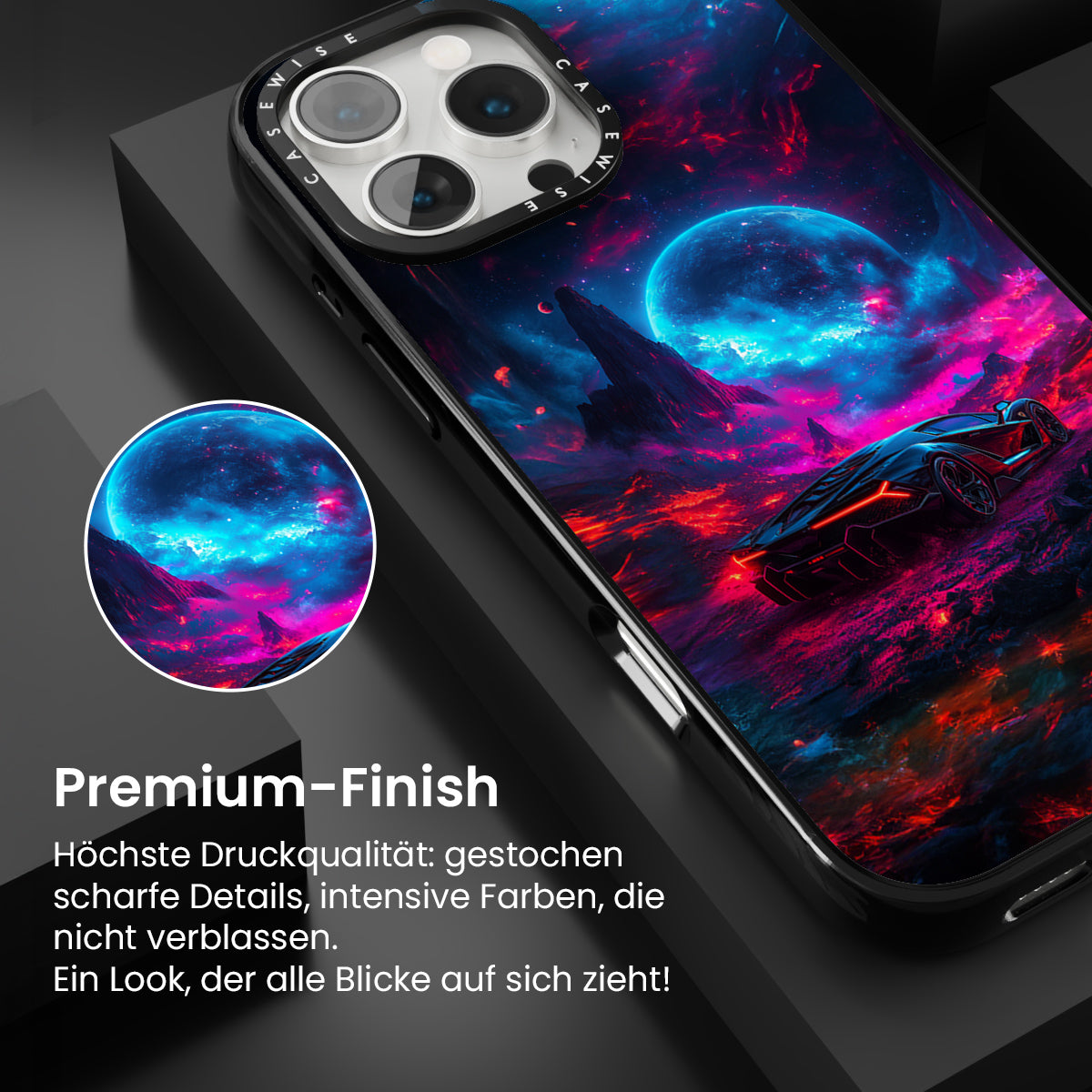 CASEWISE CASEWISE

Premium-Finish

Höchste Druckqualität: gestochen scharfe Details, intensive Farben, die nicht verblassen.
Ein Look, der alle Blicke auf sich zieht!