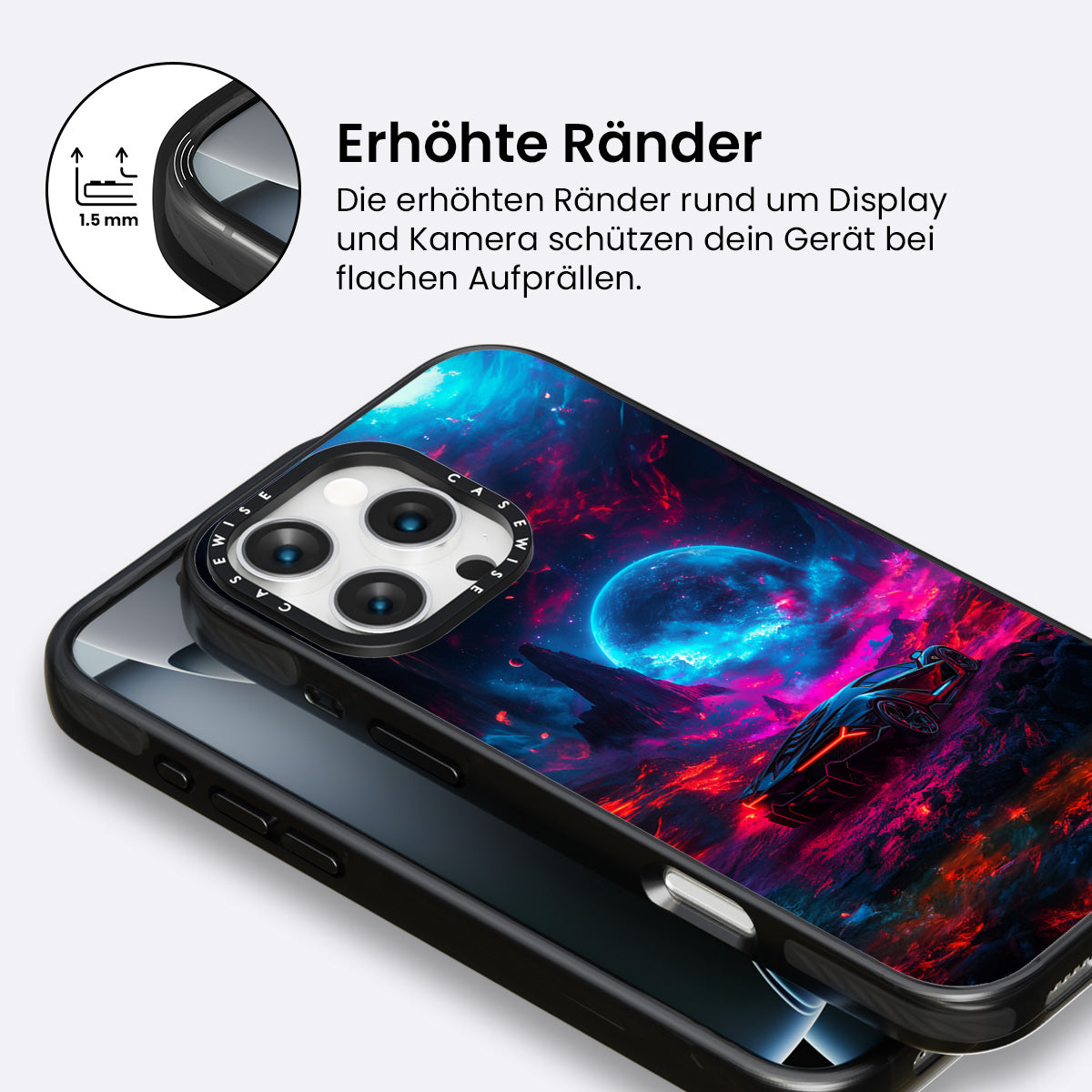 1.5 mm

Erhöhte Ränder

Die erhöhten Ränder rund um Display und Kamera schützen dein Gerät bei flachen Aufprällen.

CASEWISE CASEWISE