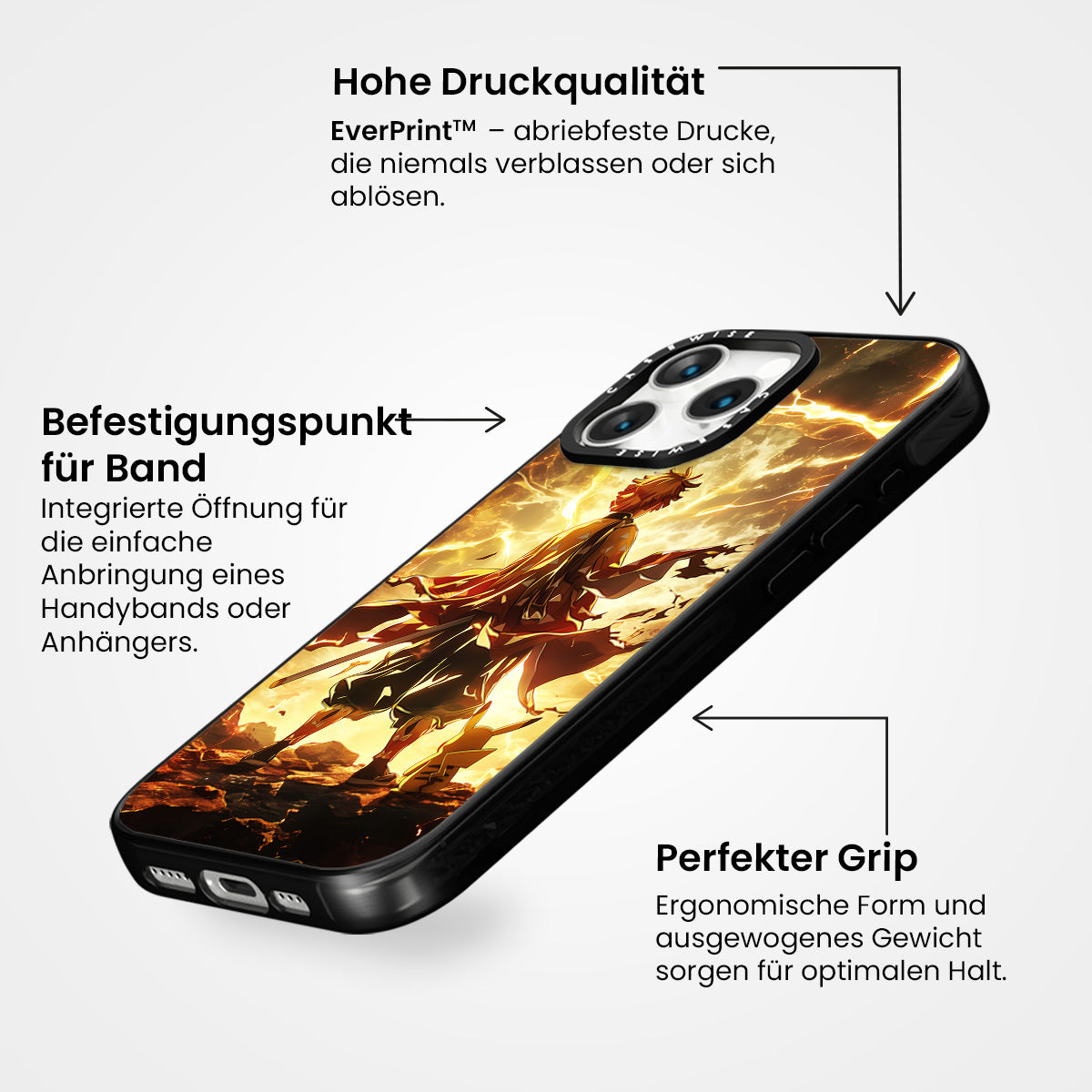 Hohe Druckqualität

EverPrint™ – abriebfeste Drucke, die niemals verblassen oder sich ablösen.

Befestigungspunkt für Band

Integrierte Öffnung für die einfache Anbringung eines Handybands oder Anhängers.

CASEWISE

CASEWISE

Perfekter Grip

Ergonomische Form und ausgewogenes Gewicht sorgen für optimalen Halt.