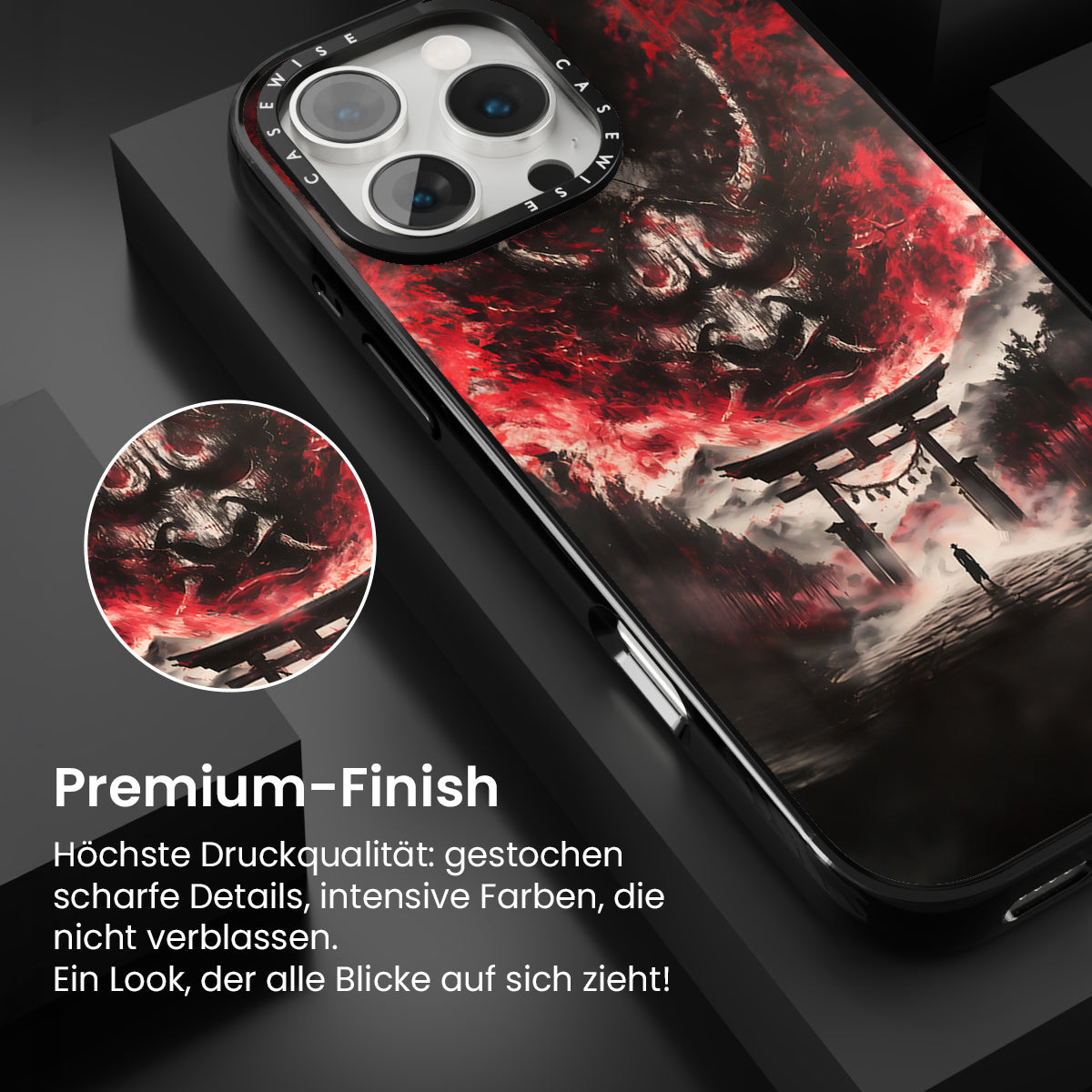 CASEWISE CASEWISE

Premium-Finish

Höchste Druckqualität: gestochen scharfe Details, intensive Farben, die nicht verblassen.
Ein Look, der alle Blicke auf sich zieht!