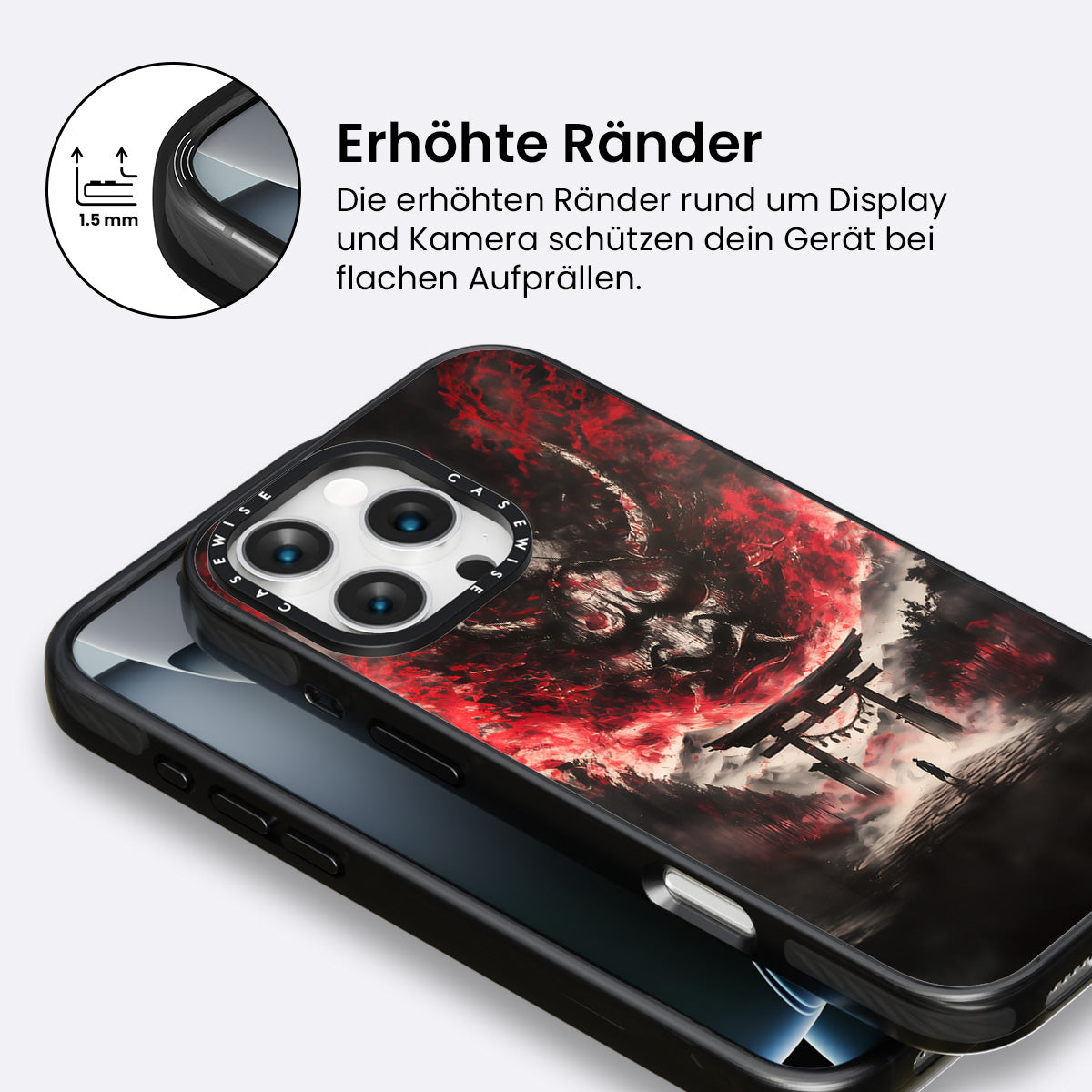 1.5 mm

Erhöhte Ränder

Die erhöhten Ränder rund um Display und Kamera schützen dein Gerät bei flachen Aufprällen.

CASEWISE CASEWISE