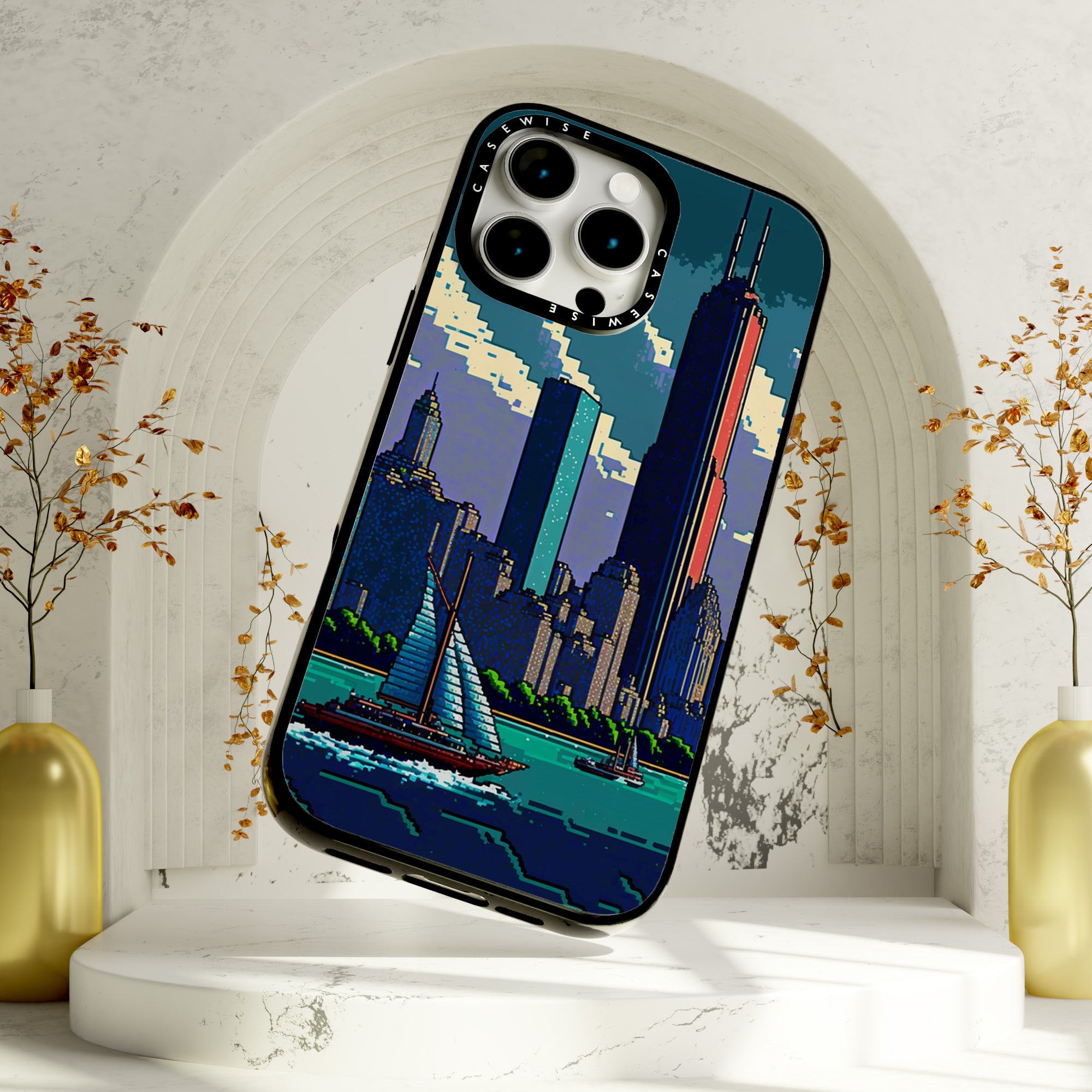 CASEWISE CASEWISE