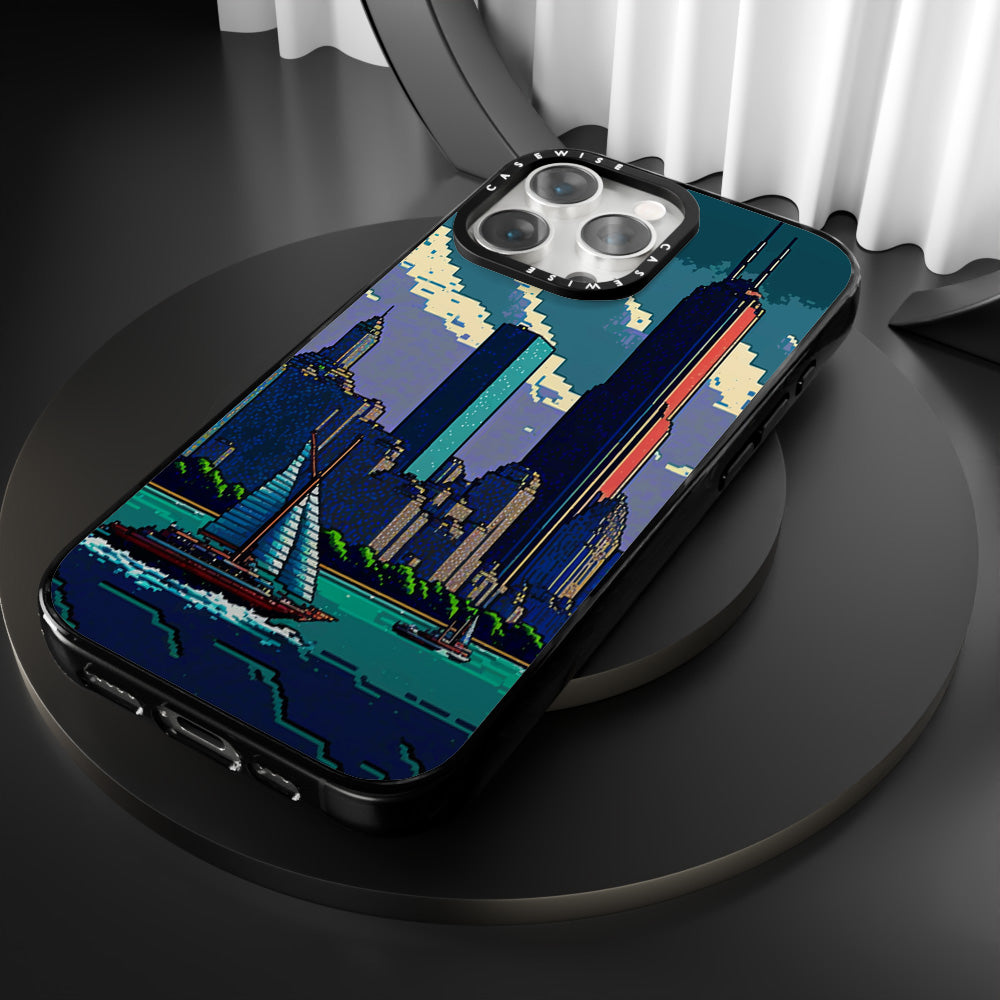 CASEWISE CASEWISE