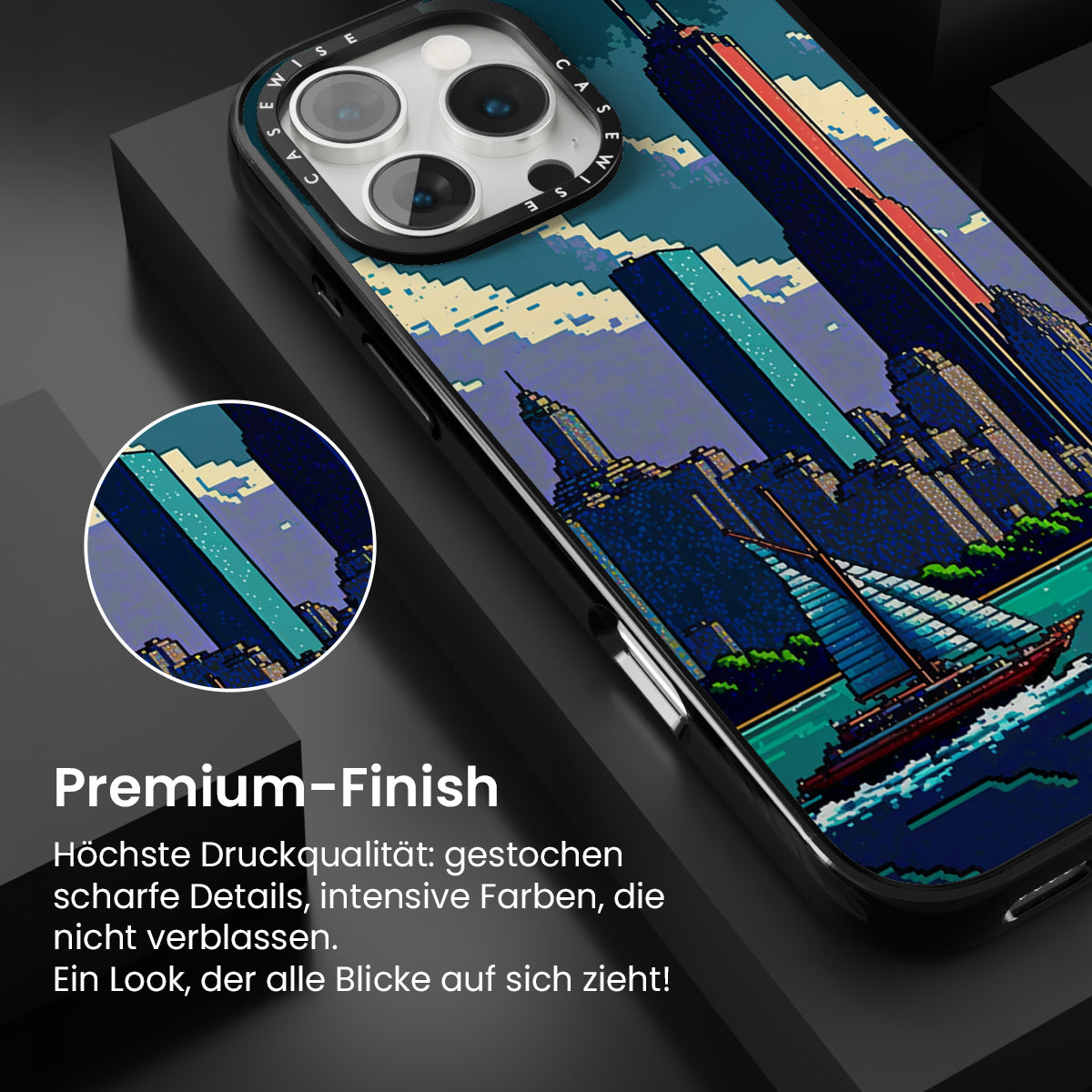 CASEWISE CASEWISE

Premium-Finish

Höchste Druckqualität: gestochen scharfe Details, intensive Farben, die nicht verblassen.
Ein Look, der alle Blicke auf sich zieht!