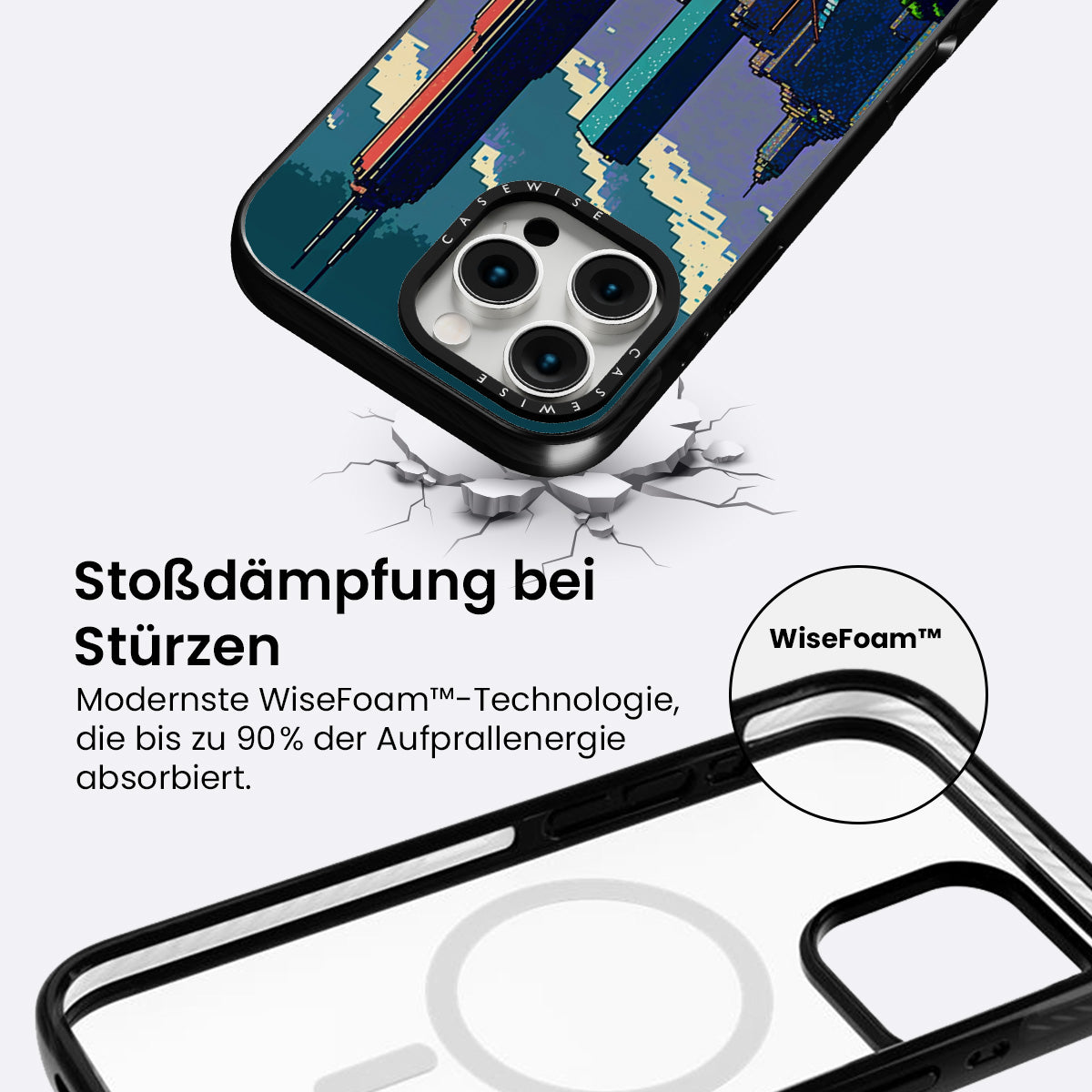 CASEWISE

CASEWISE

Stoßdämpfung bei Stürzen

Modernste WiseFoam™-Technologie, die bis zu 90% der Aufprallenergie absorbiert.

WiseFoam™