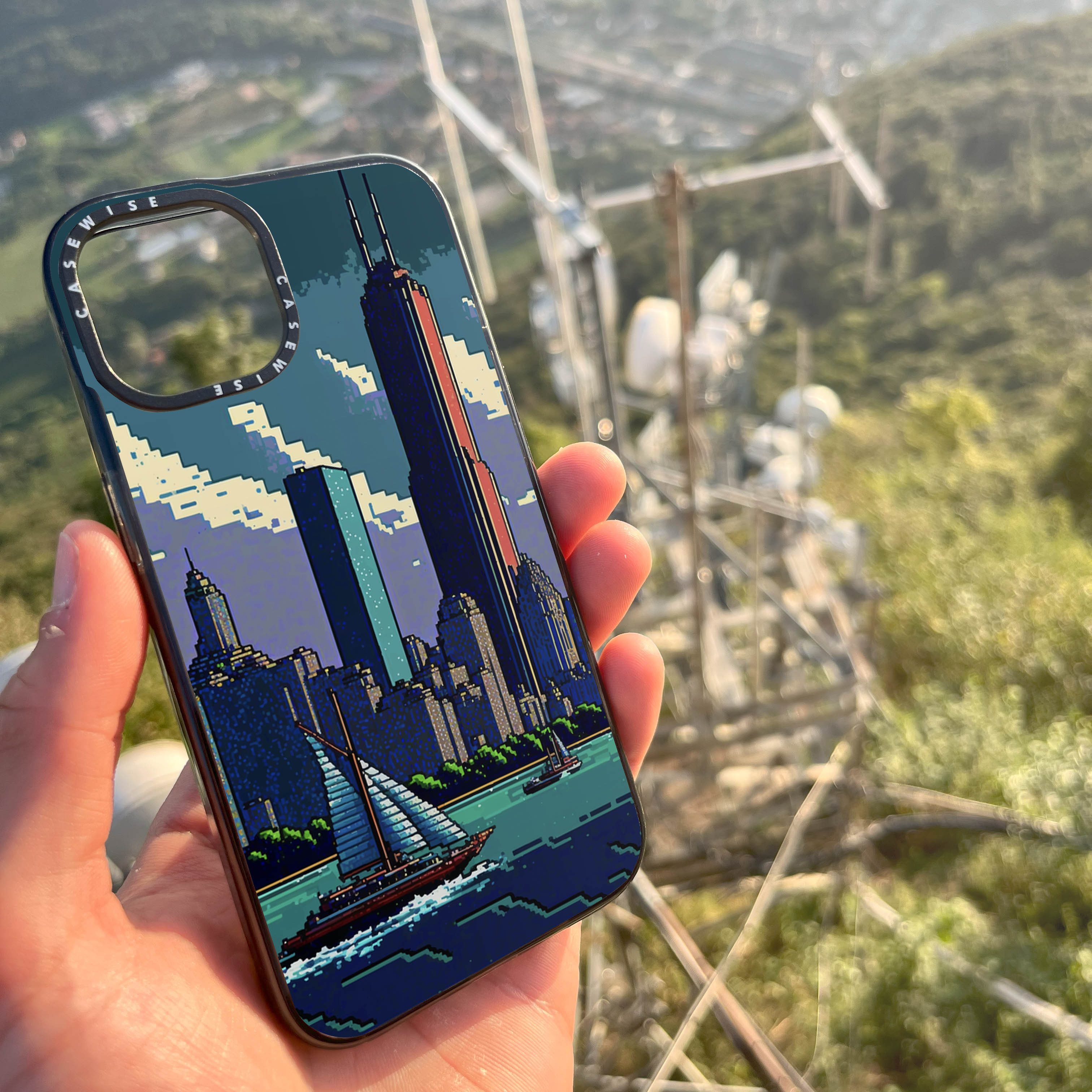 CASEWISE CASEWISE