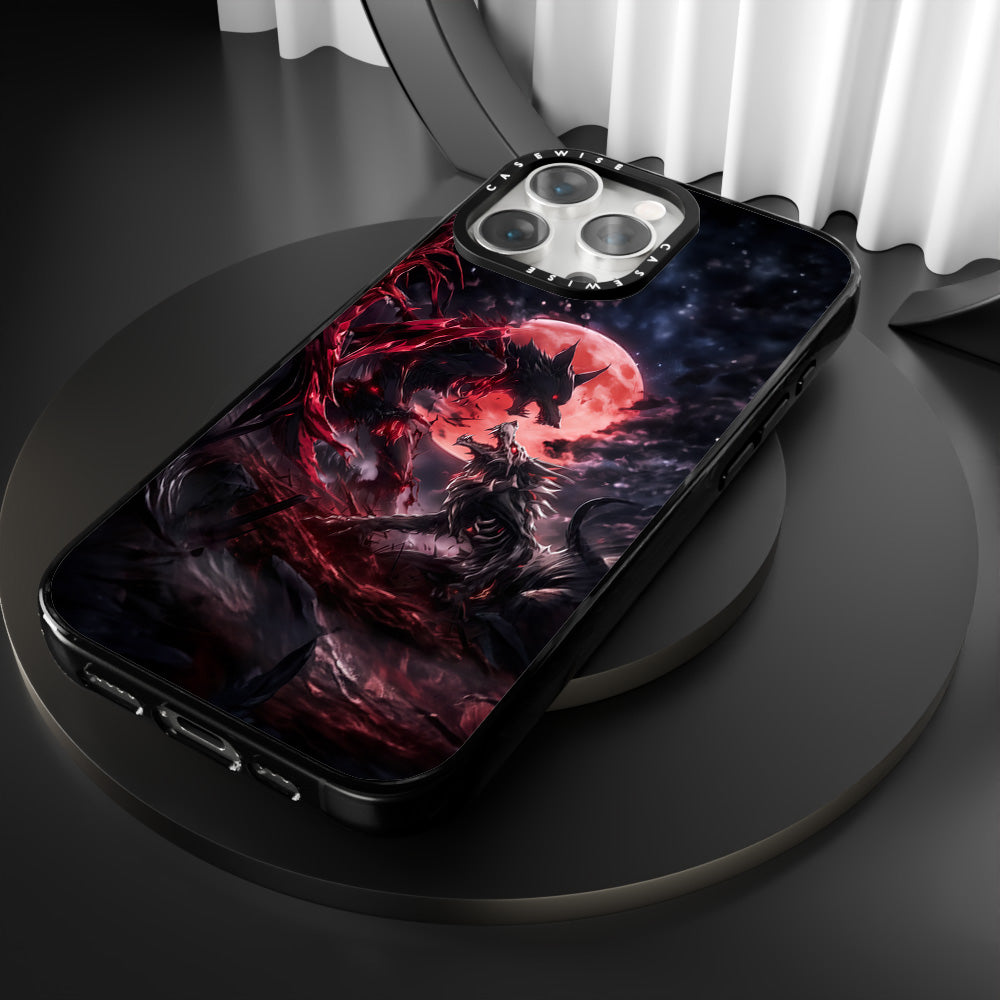 CASEWISE
CASEWISE