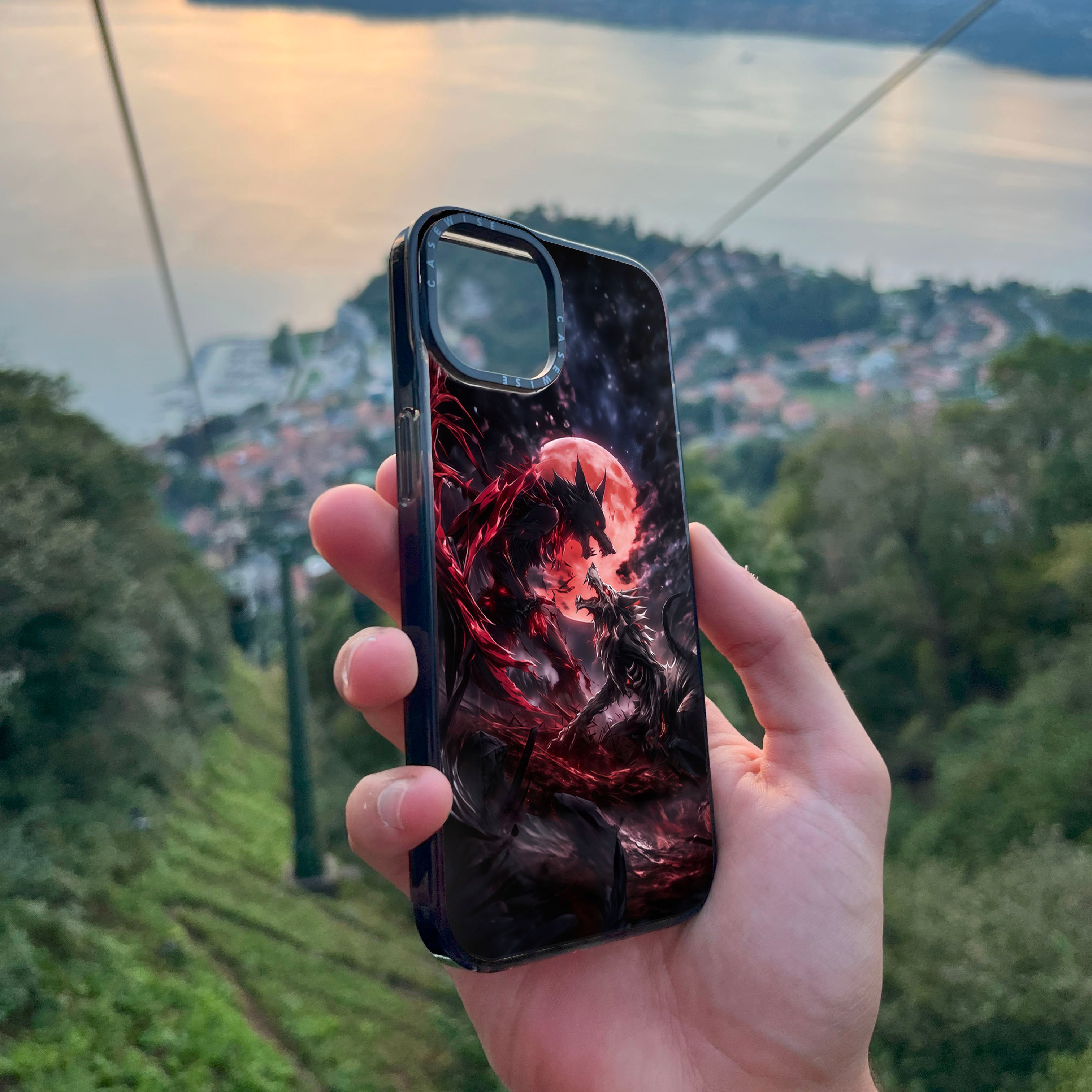 CASEWISE
CASEWISE