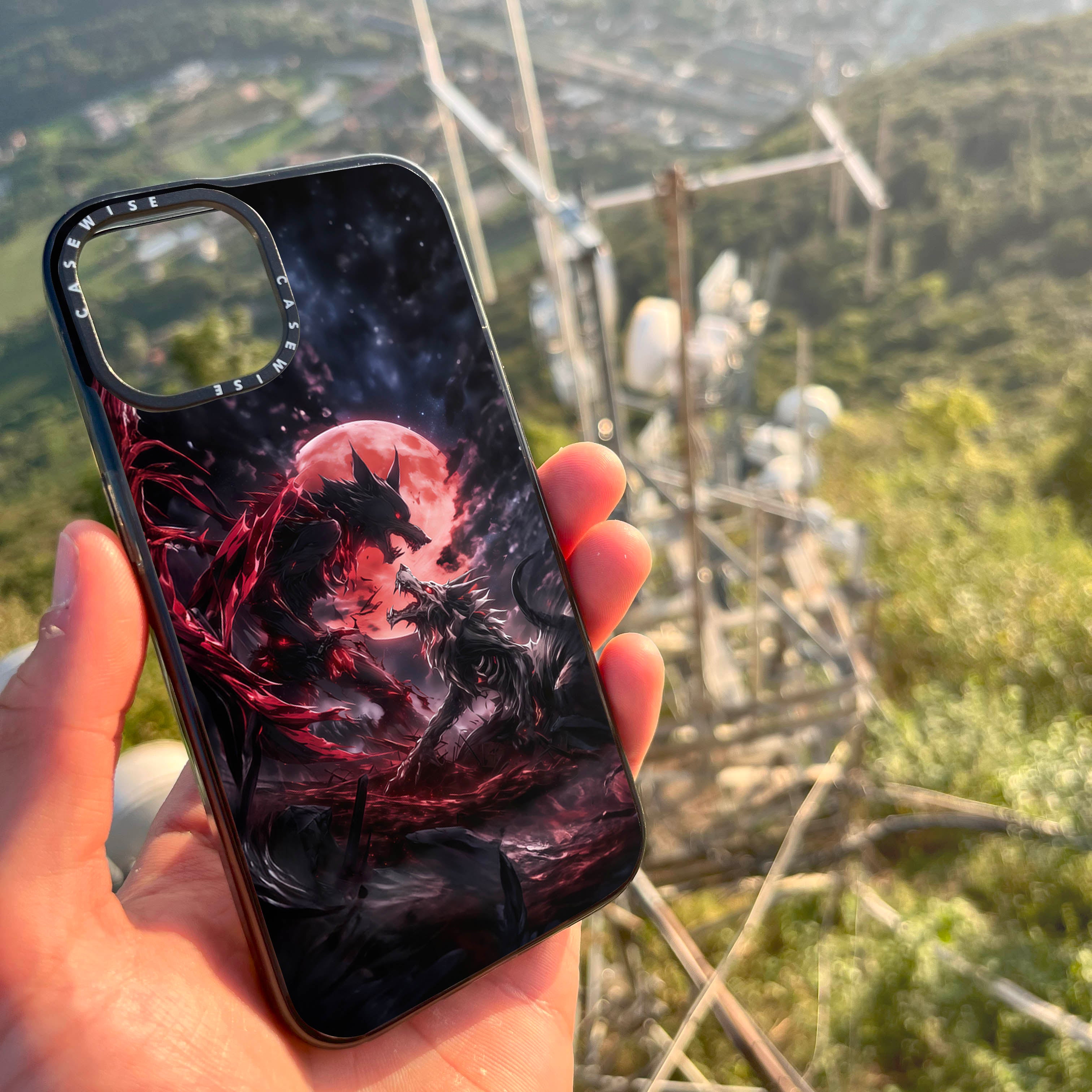 CASEWISE CASEWISE